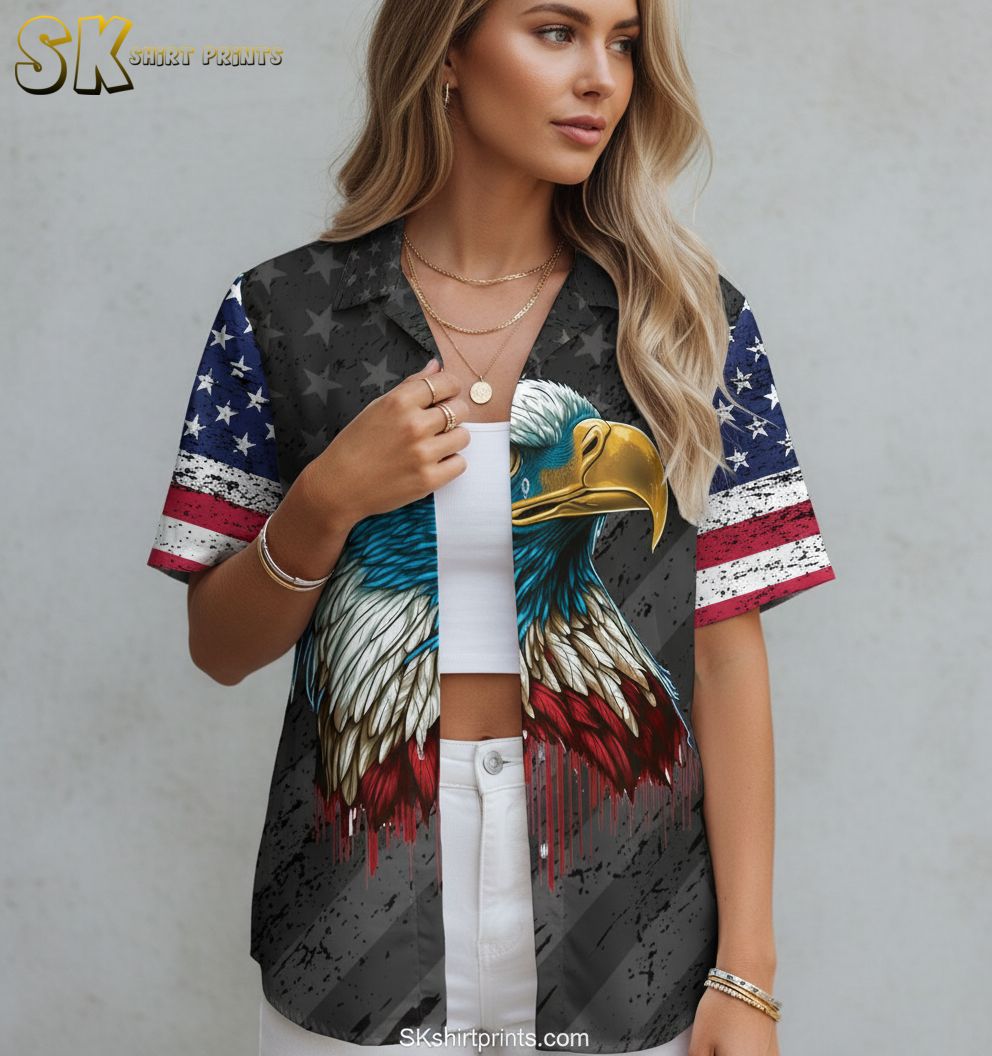 SK SHIRT PRINTS

SKshirtprints.com