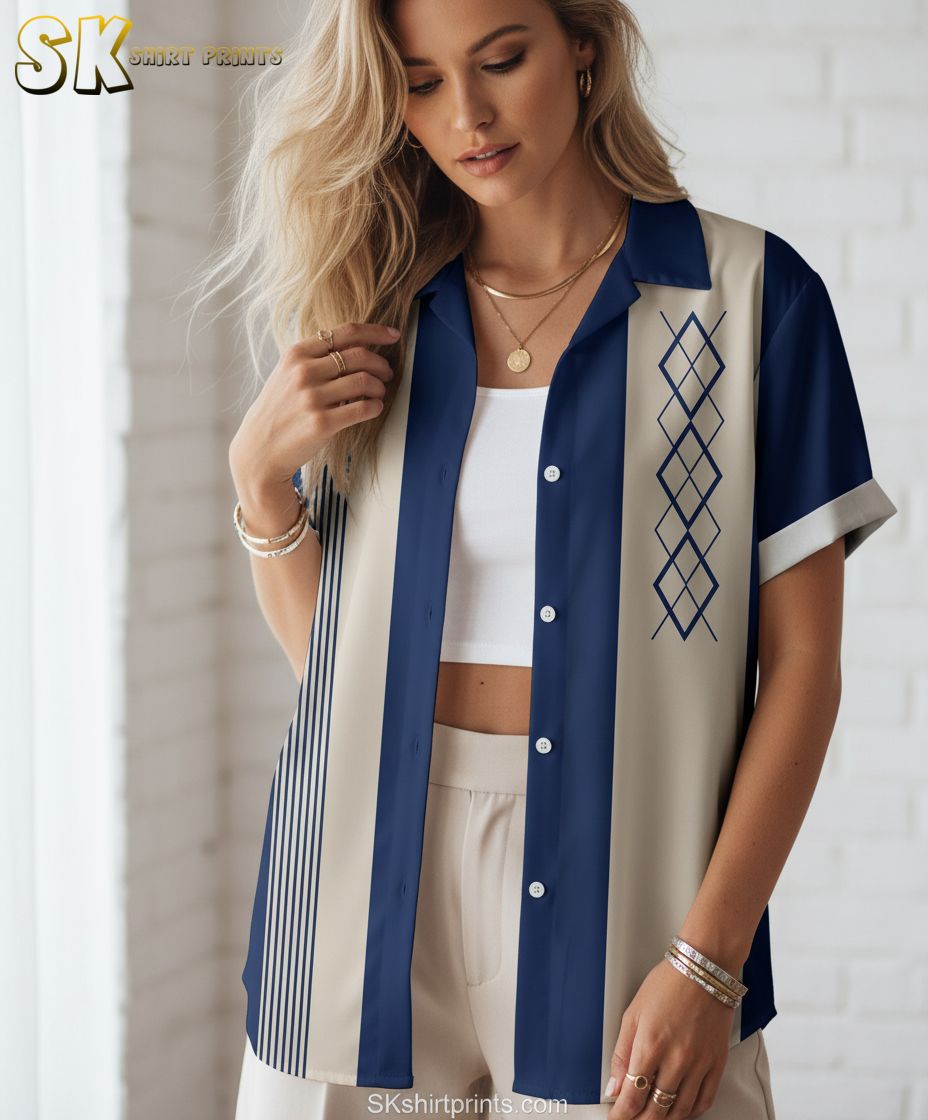 SK SHIRT PRINTS

SKshirtprints.com