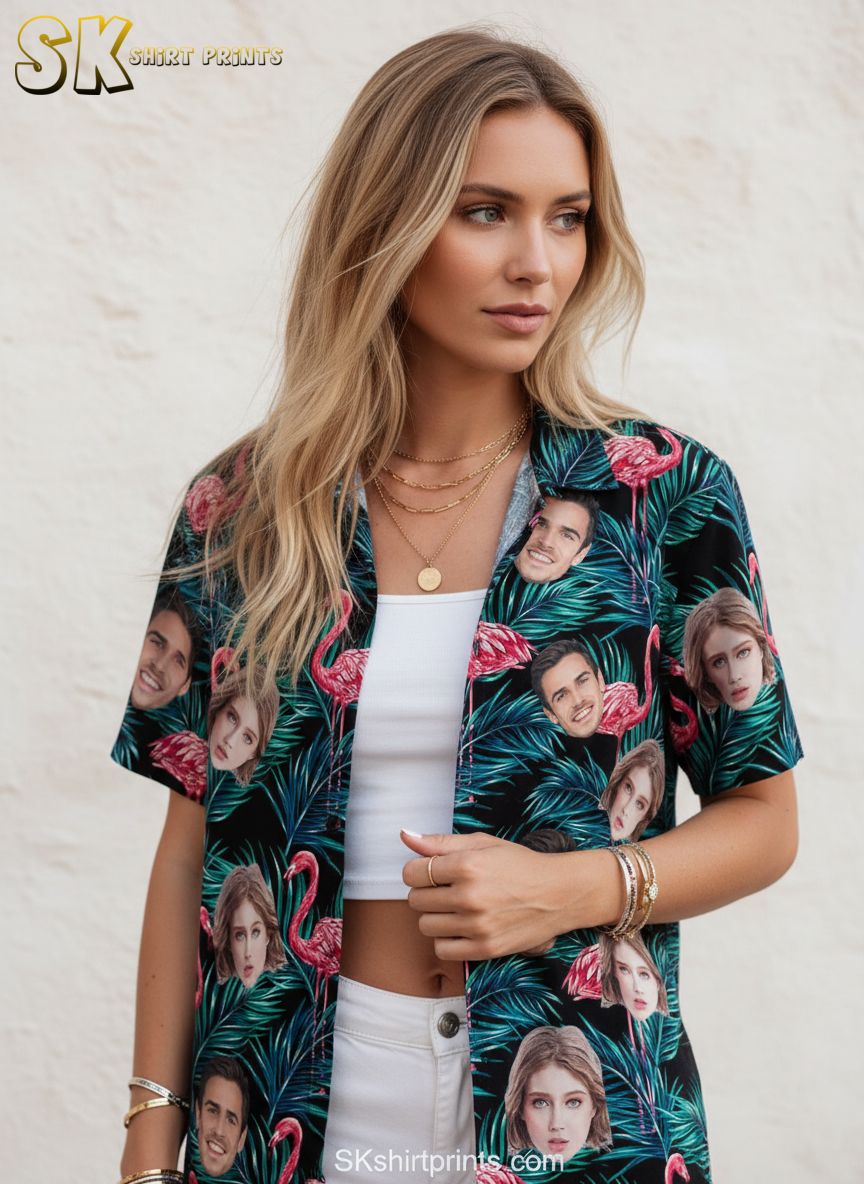 SK SHIRT PRINTS

SKshirtprints.com