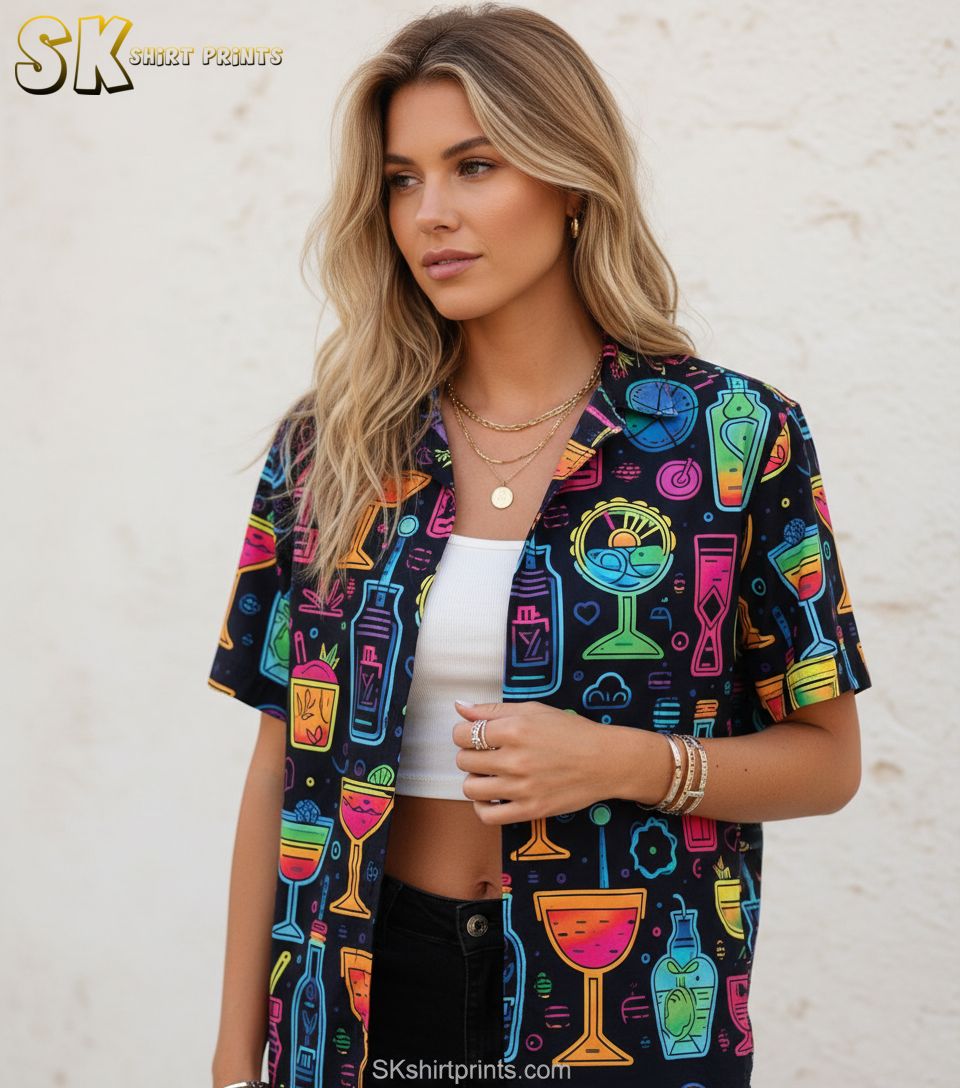 SK SHIRT PRINTS

SKshirtprints.com