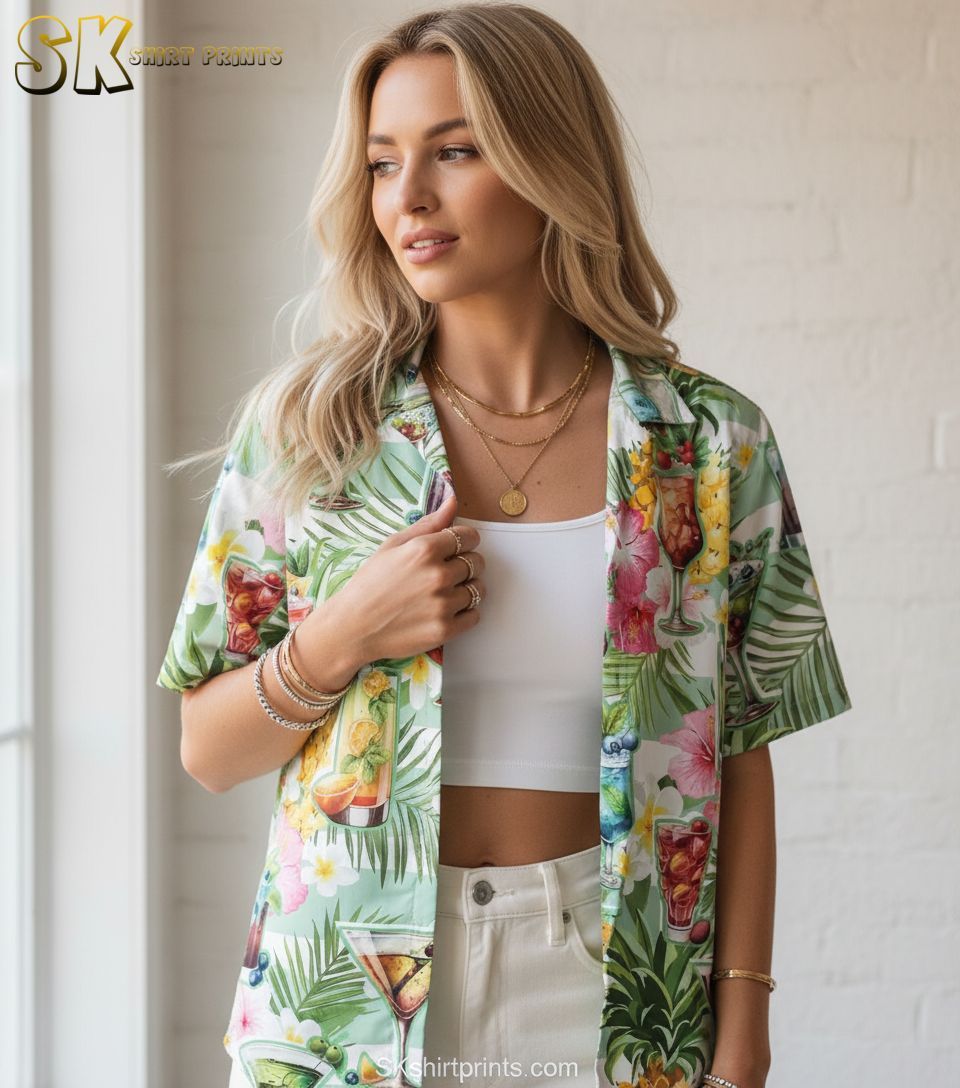 SK SHIRT PRINTS

SKshirtprints.com