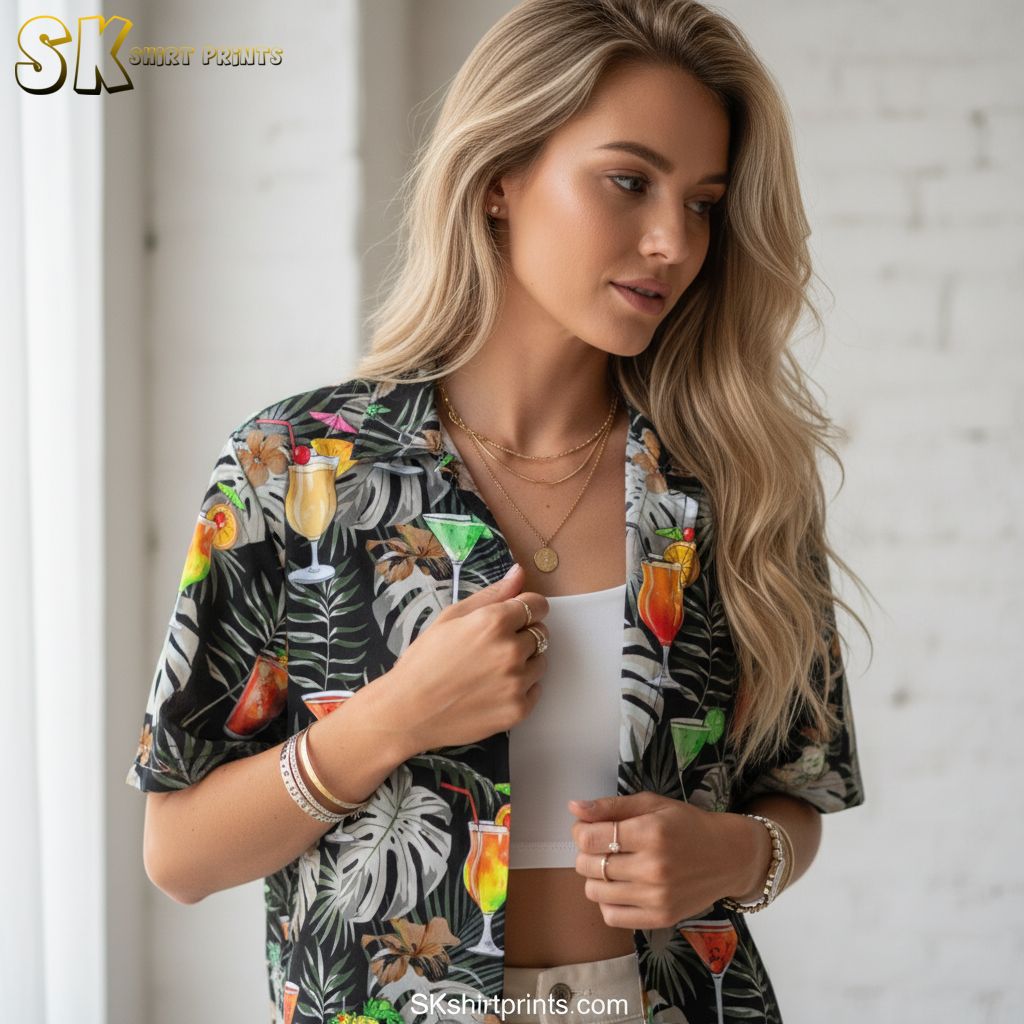 SK SHIRT PRINTS

SKshirtprints.com