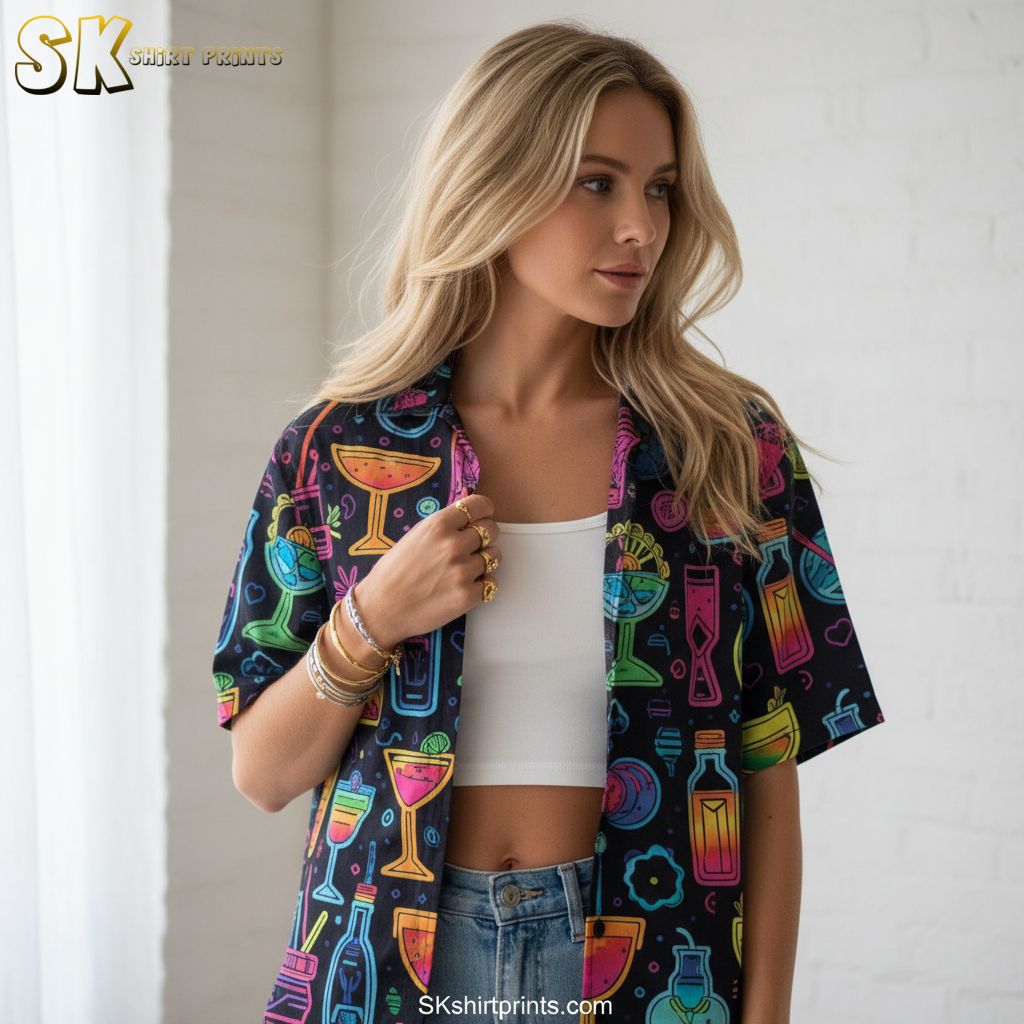 SK SHIRT PRINTS

SKshirtprints.com