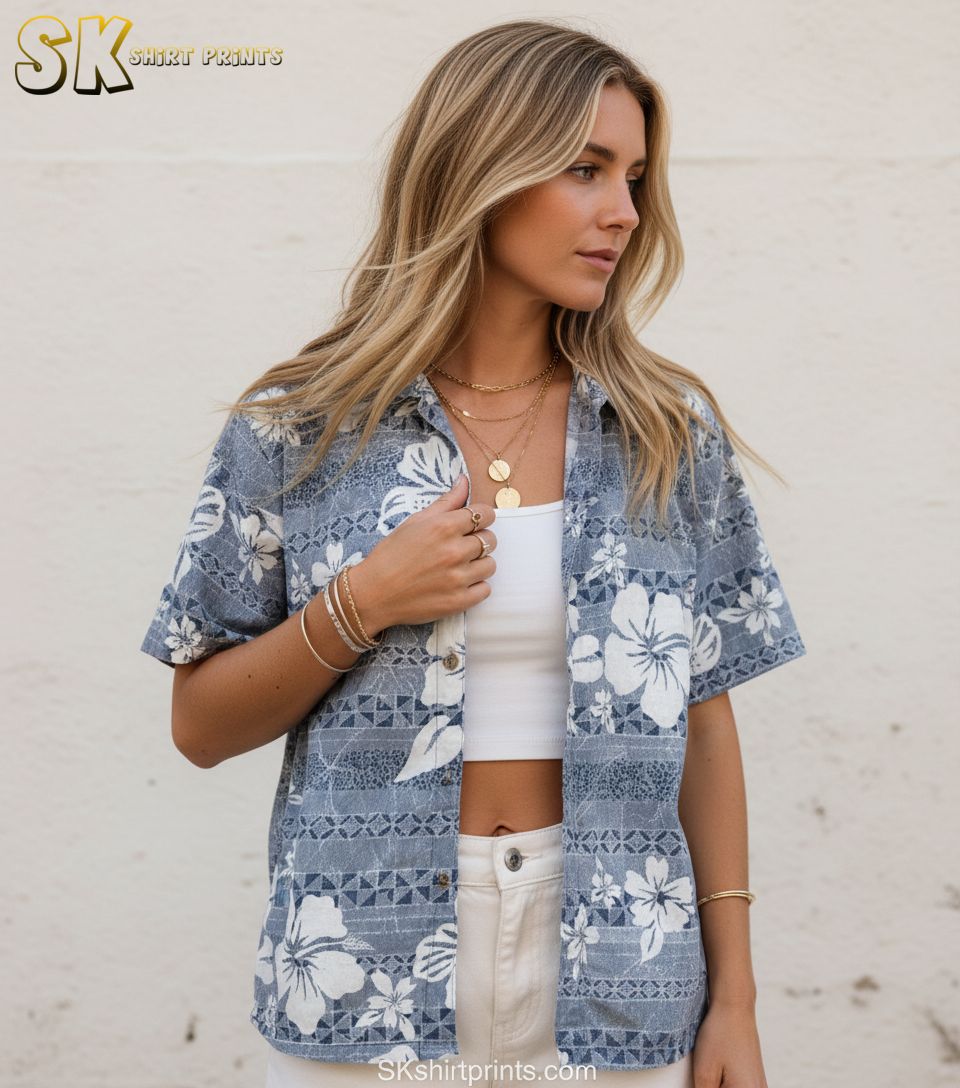 SK SHIRT PRINTS

SKshirtprints.com