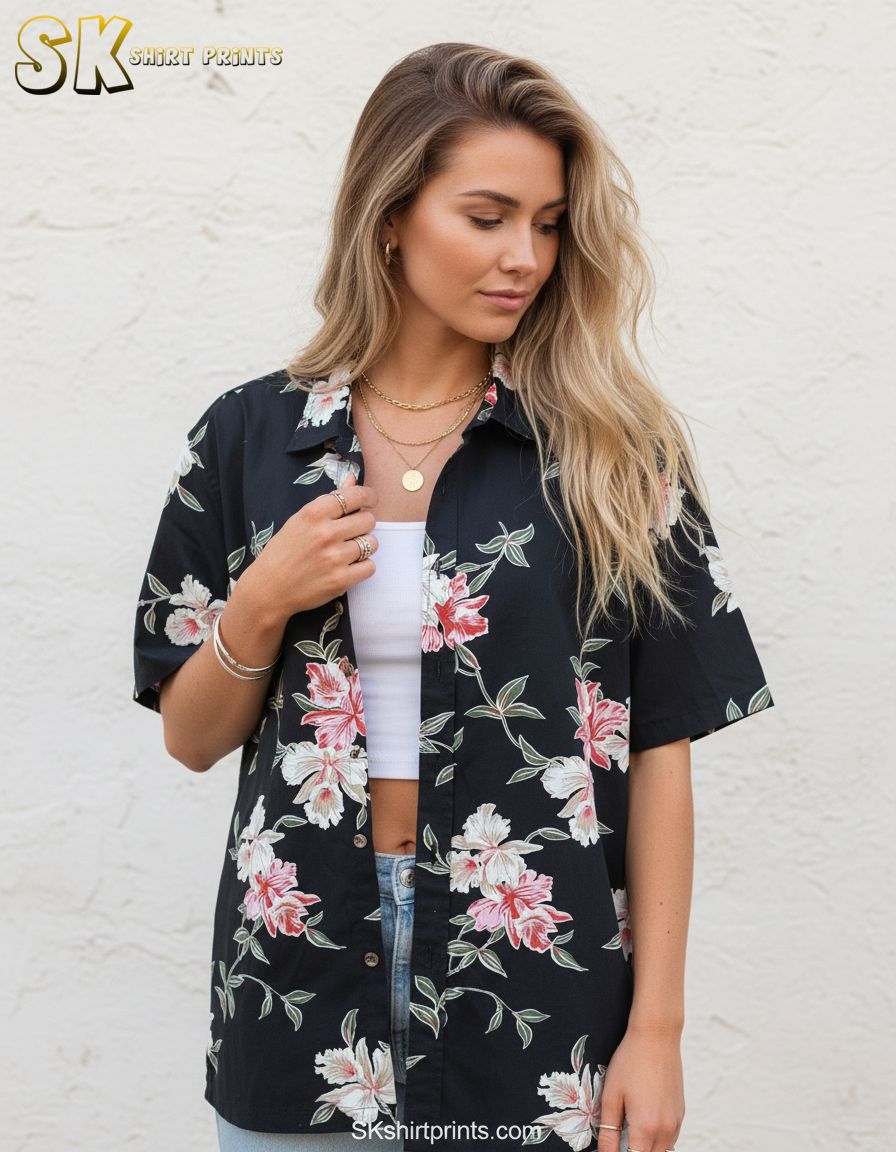 SK SHIRT PRINTS

SKshirtprints.com