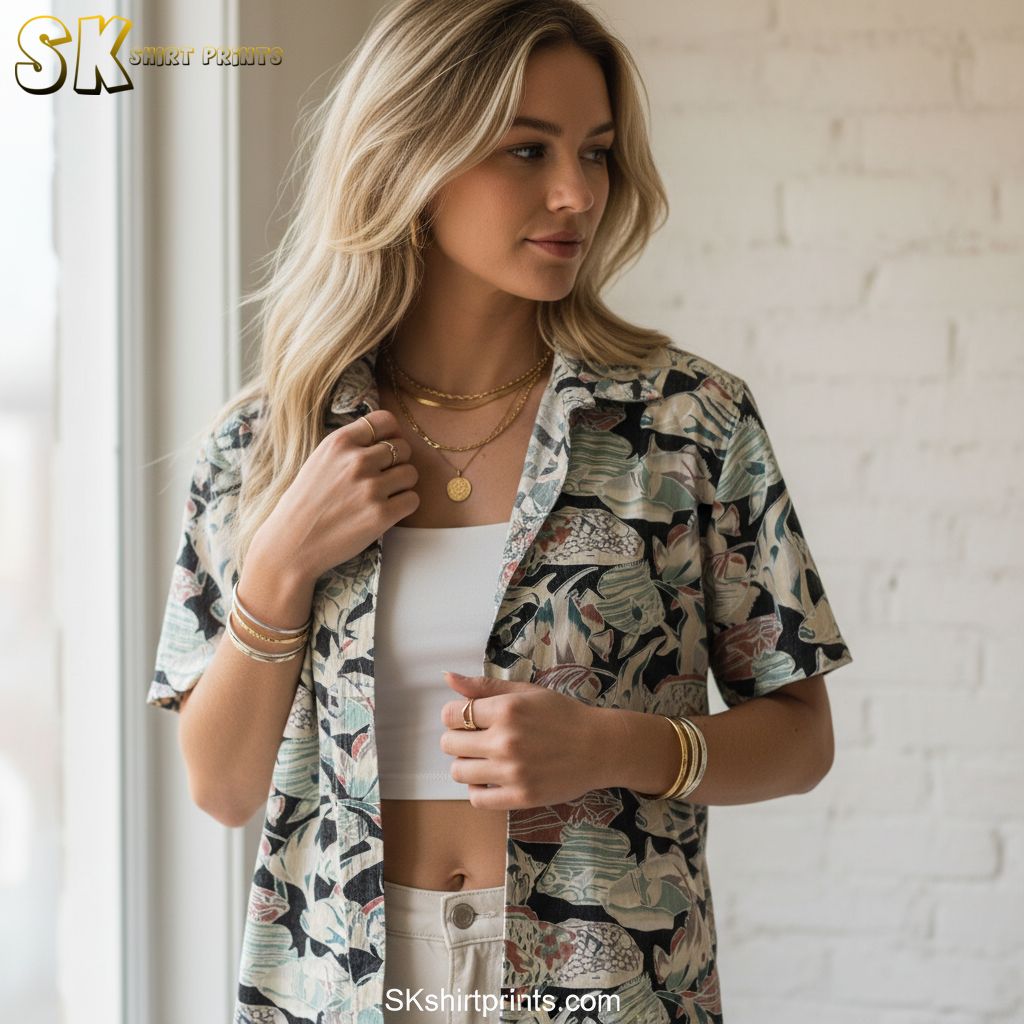 SK SHIRT PRINTS

SKshirtprints.com