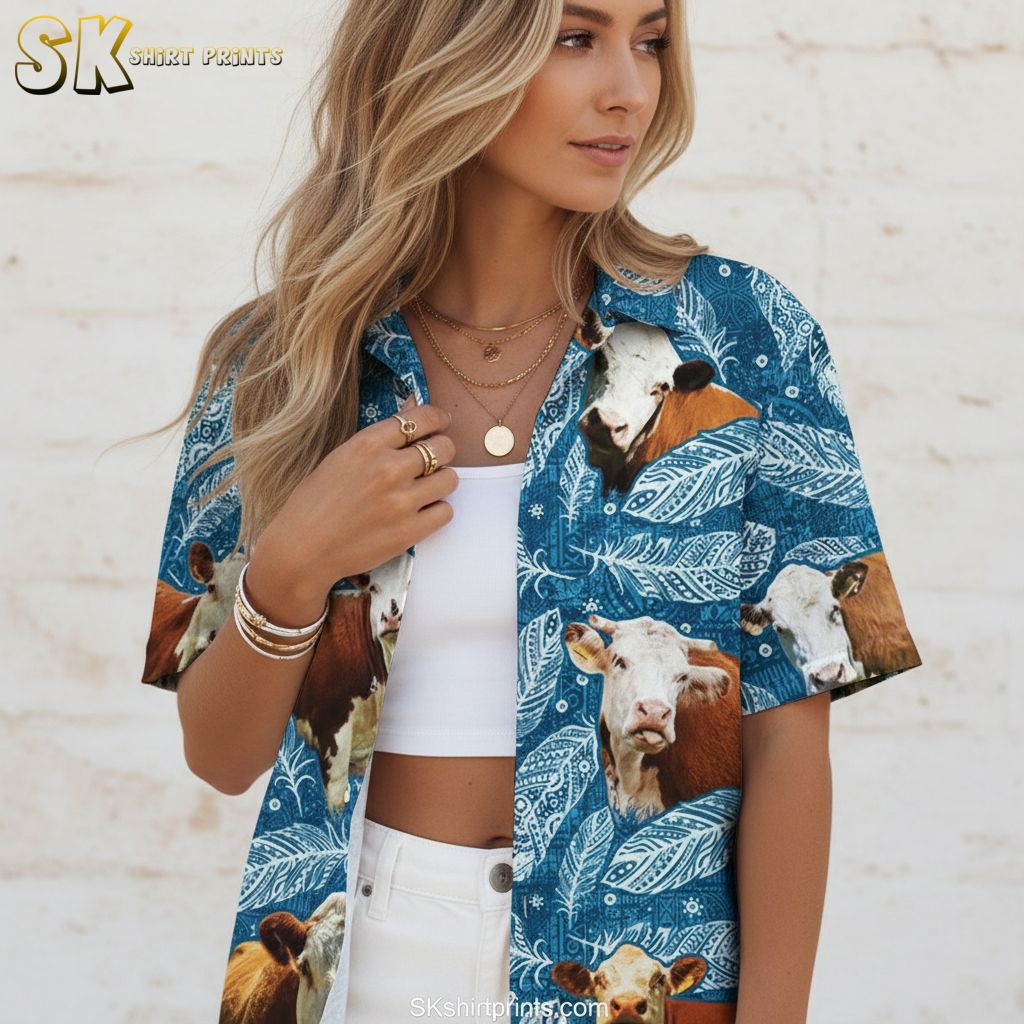 SK SHIRT PRINTS

SKshirtprints.com