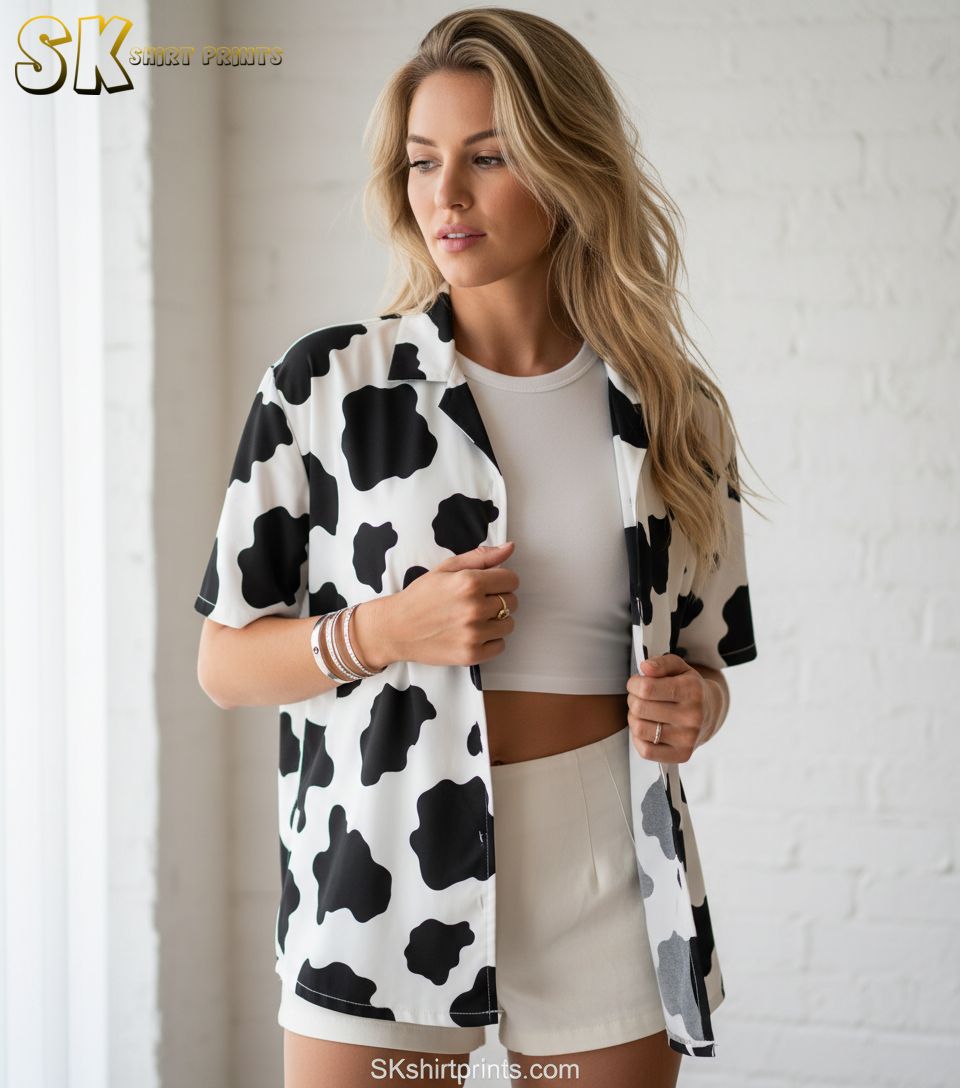 SK SHIRT PRINTS

SKshirtprints.com