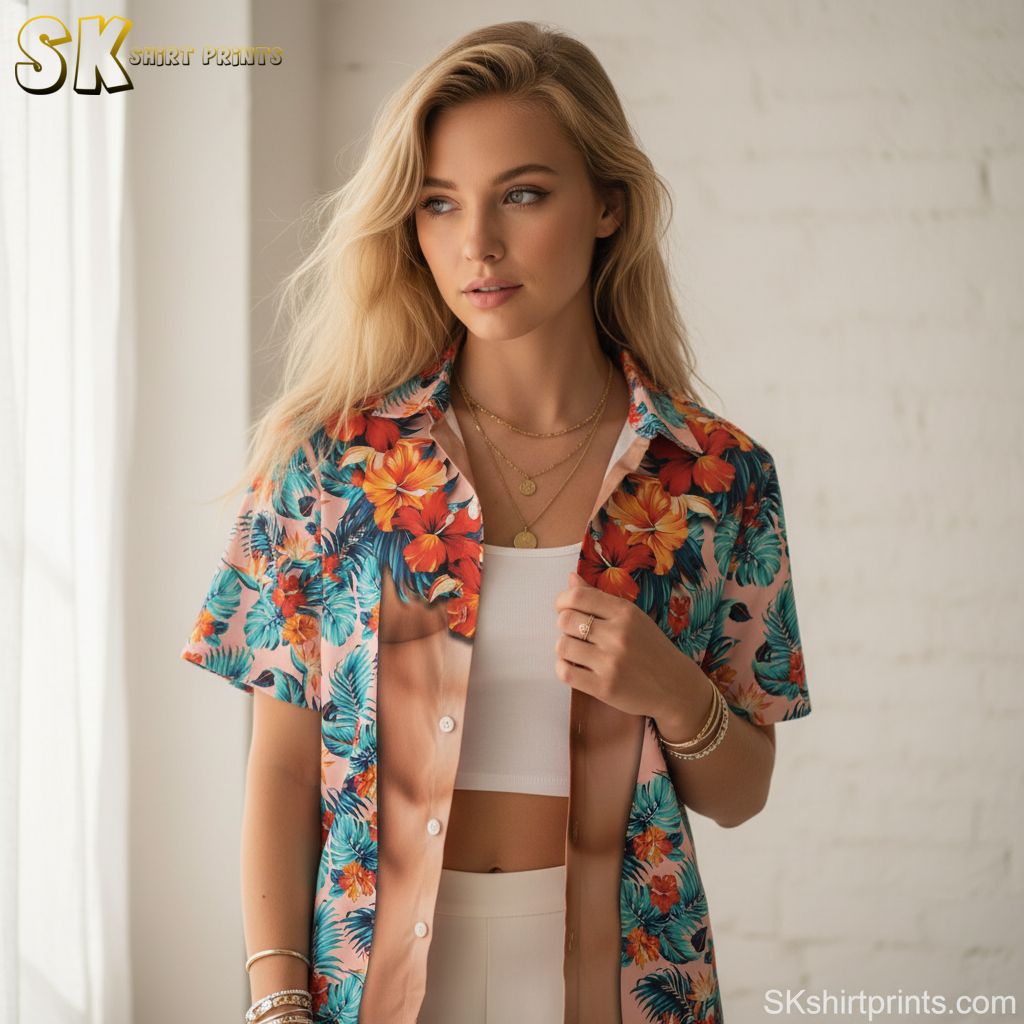 SK SHIRT PRINTS

SKshirtprints.com