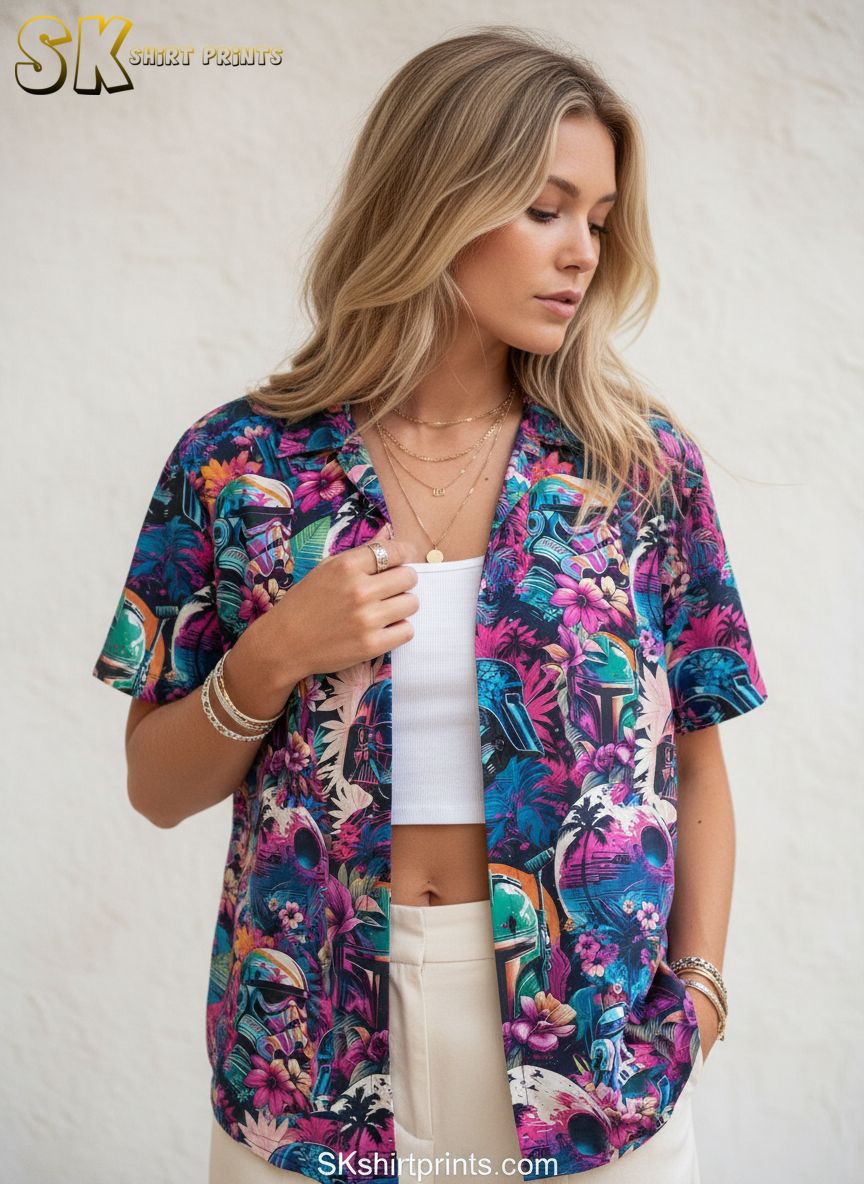 SK SHIRT PRINTS

SKshirtprints.com