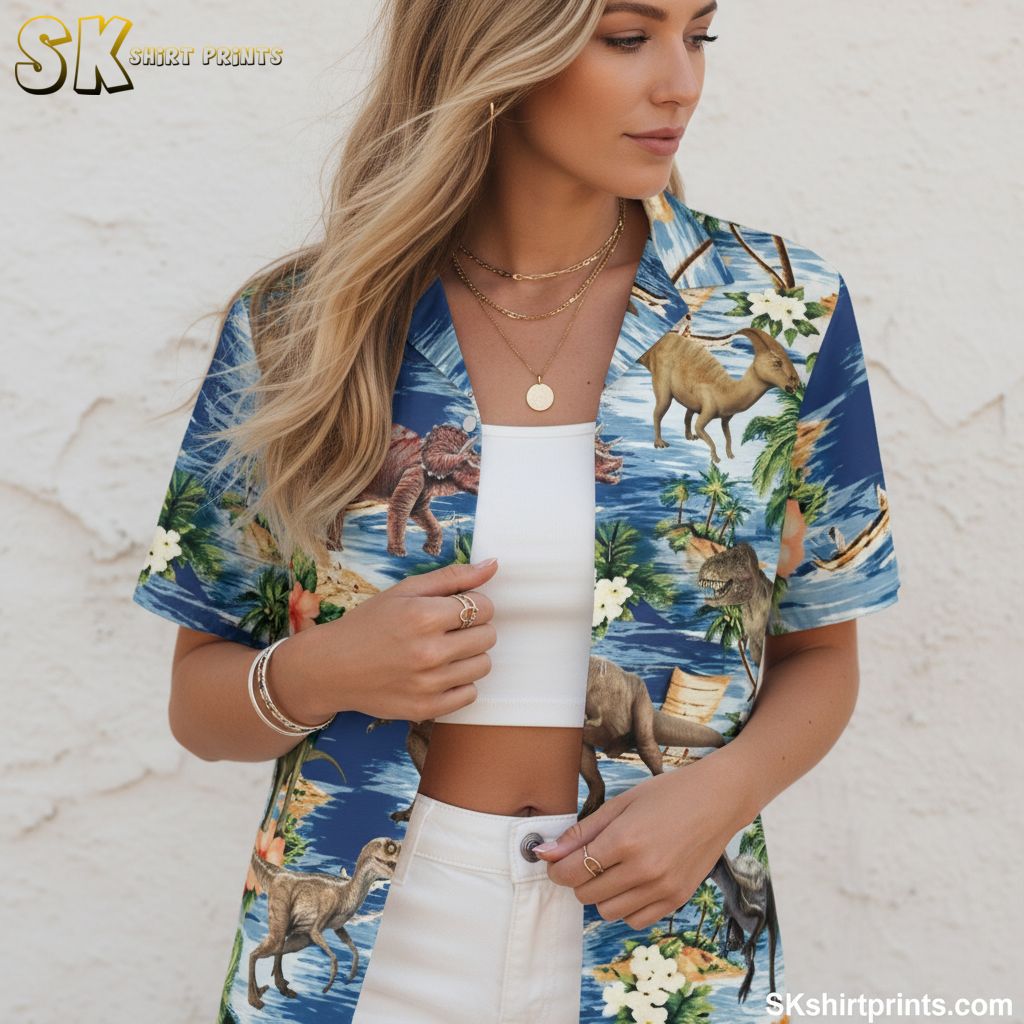 SK SHIRT PRINTS

SKshirtprints.com