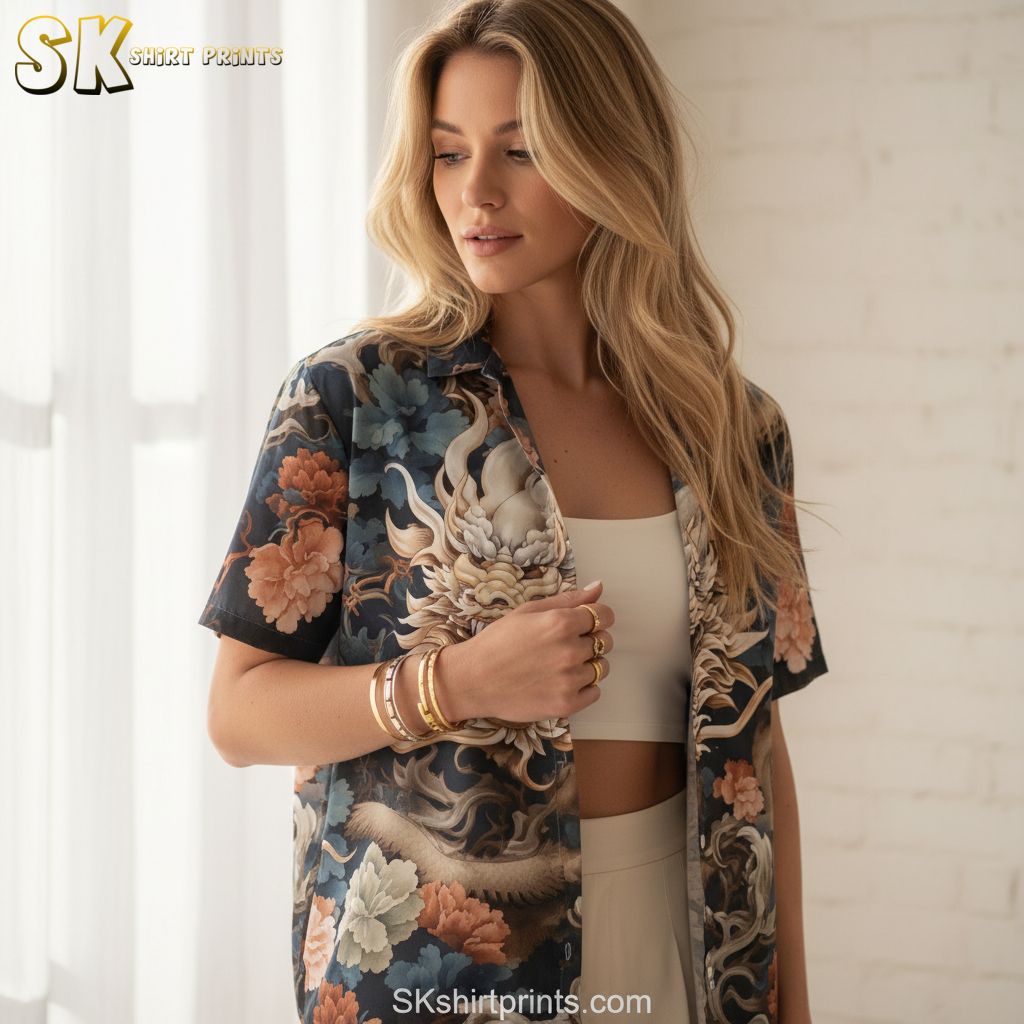 SK SHIRT PRINTS

SKshirtprints.com