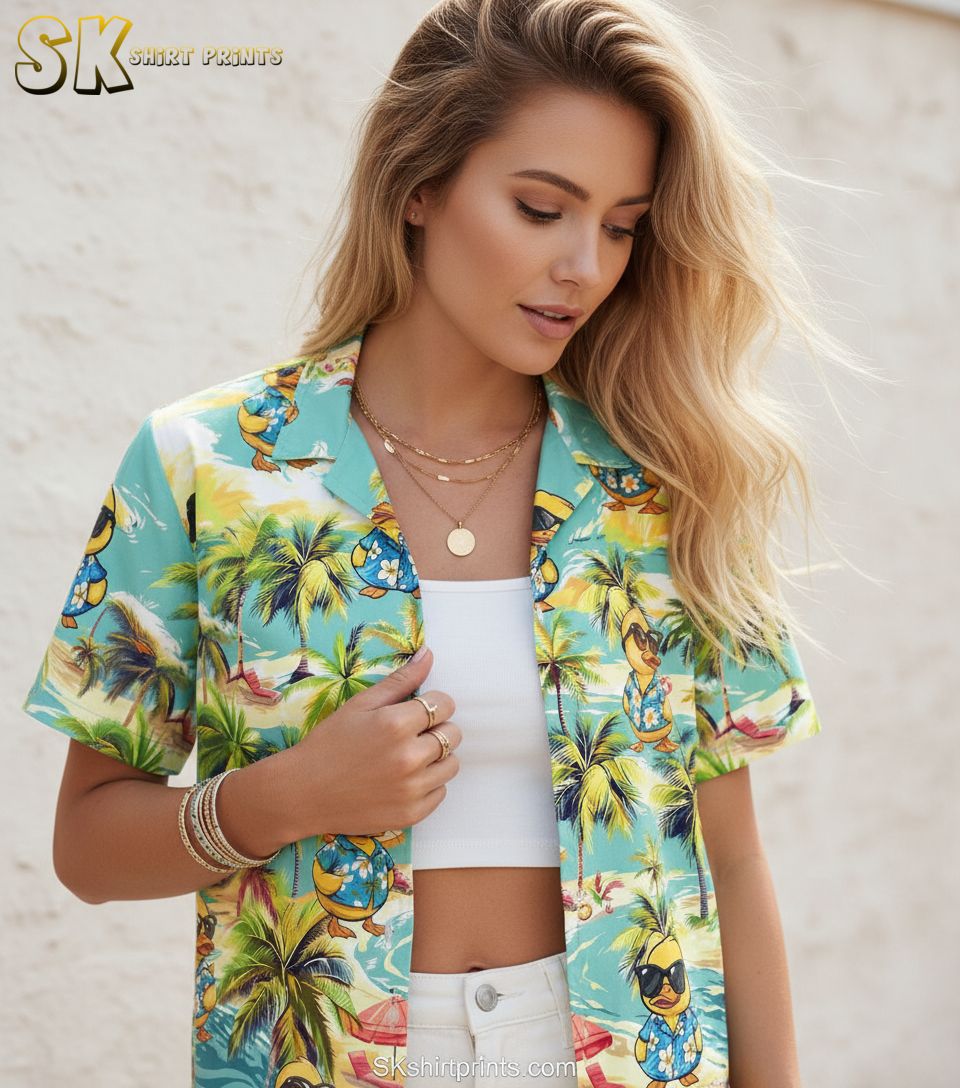 SK SHIRT PRINTS

SKshirtprints.com