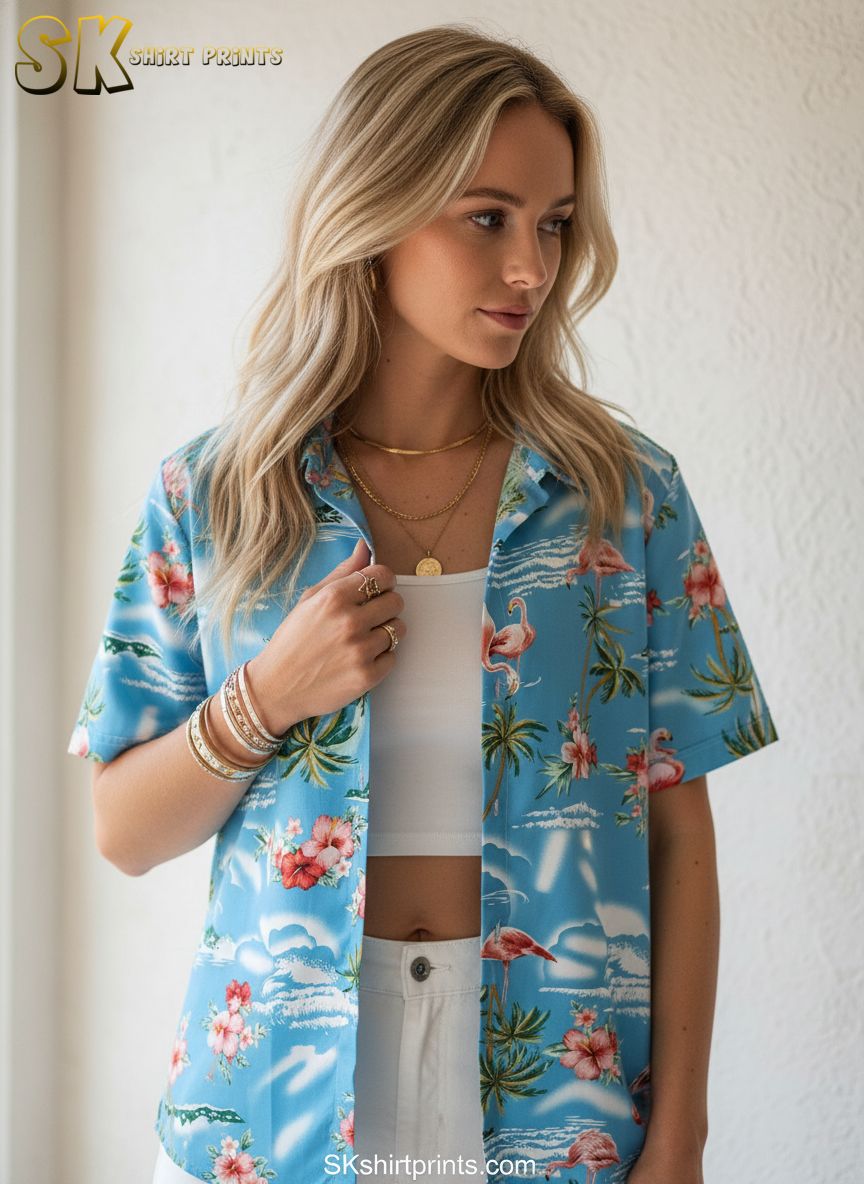 SK SHIRT PRINTS

SKshirtprints.com