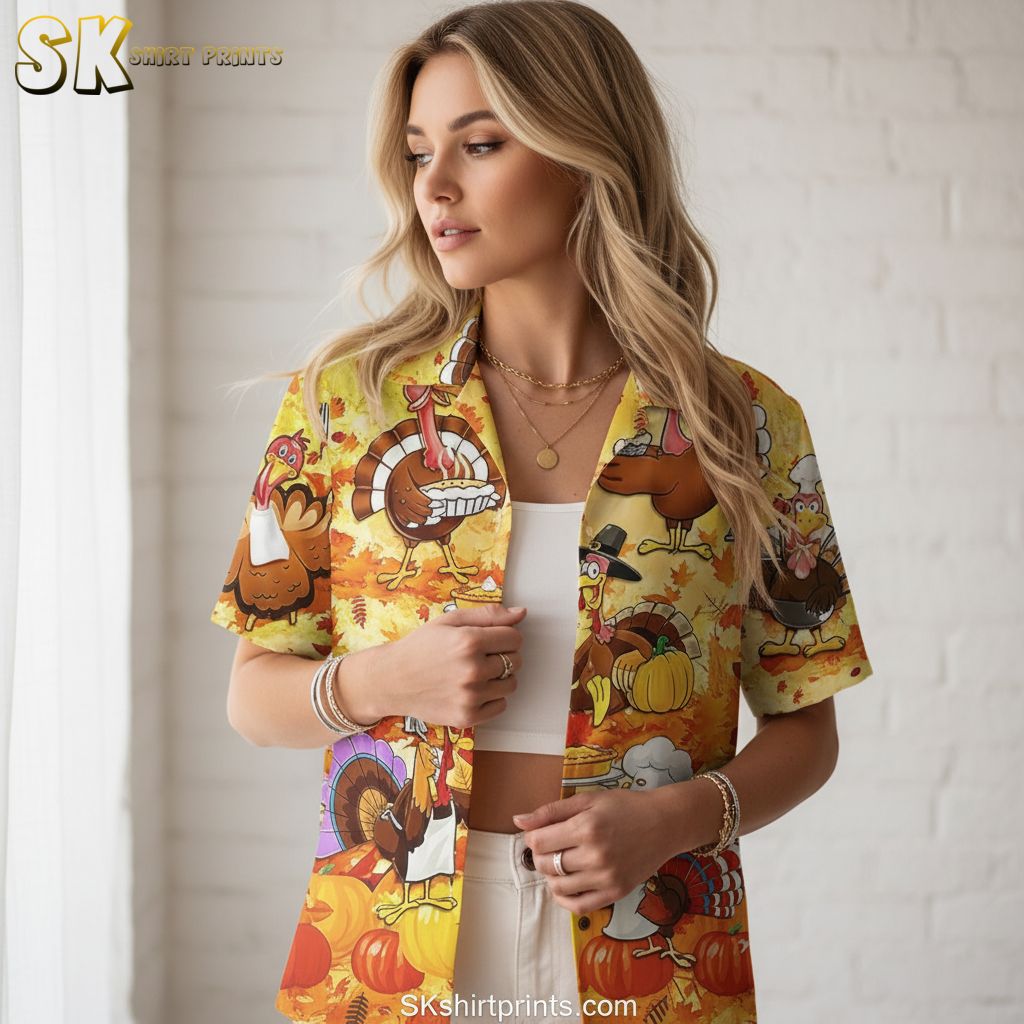 SK SHIRT PRINTS

SKshirtprints.com