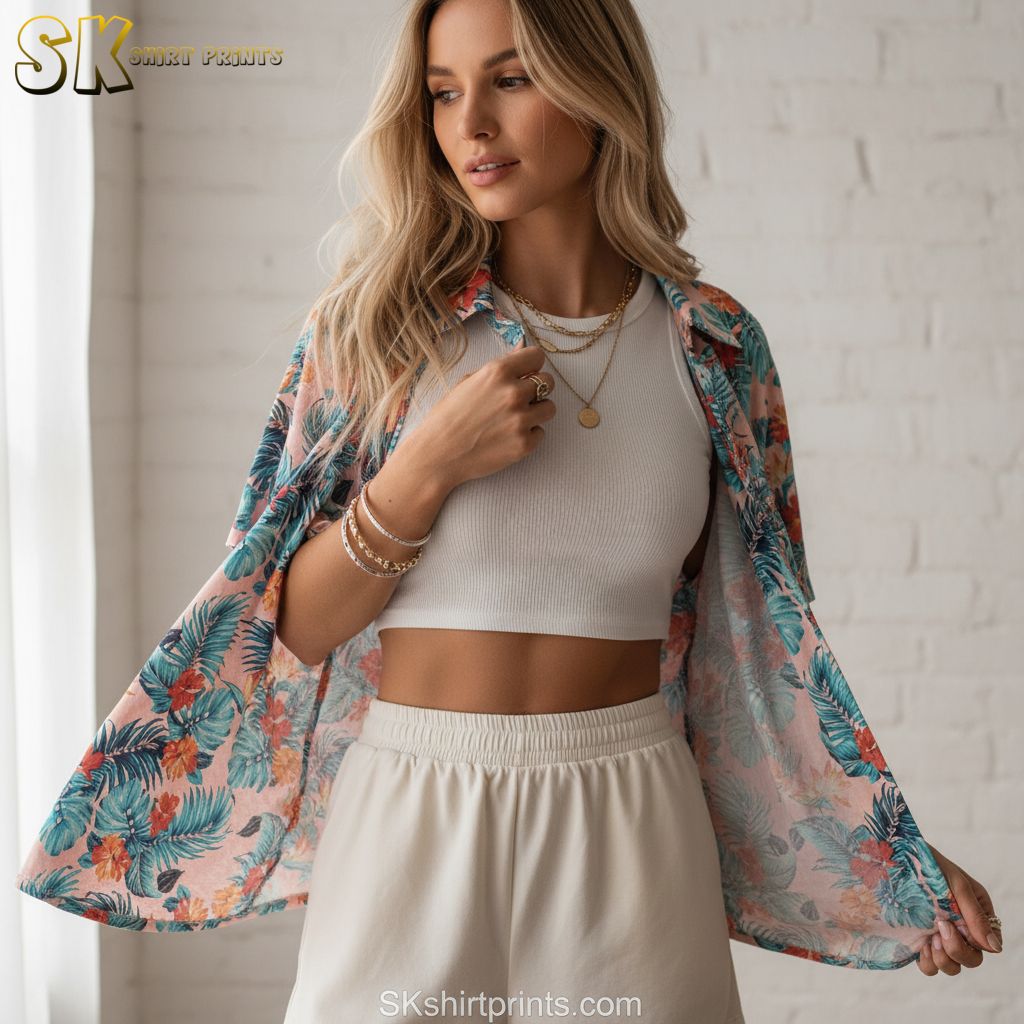 SK SHIRT PRINTS

SKshirtprints.com