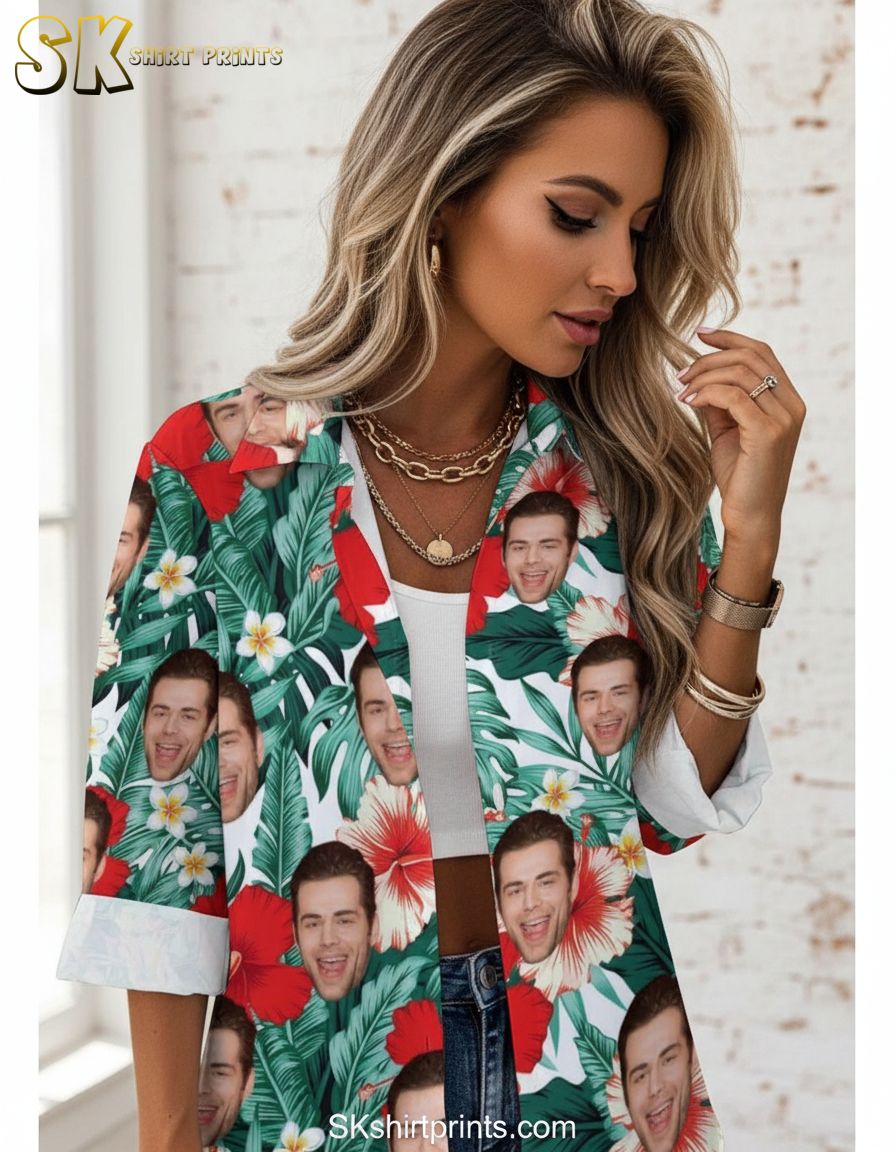 SK SHIRT PRINTS

SKshirtprints.com