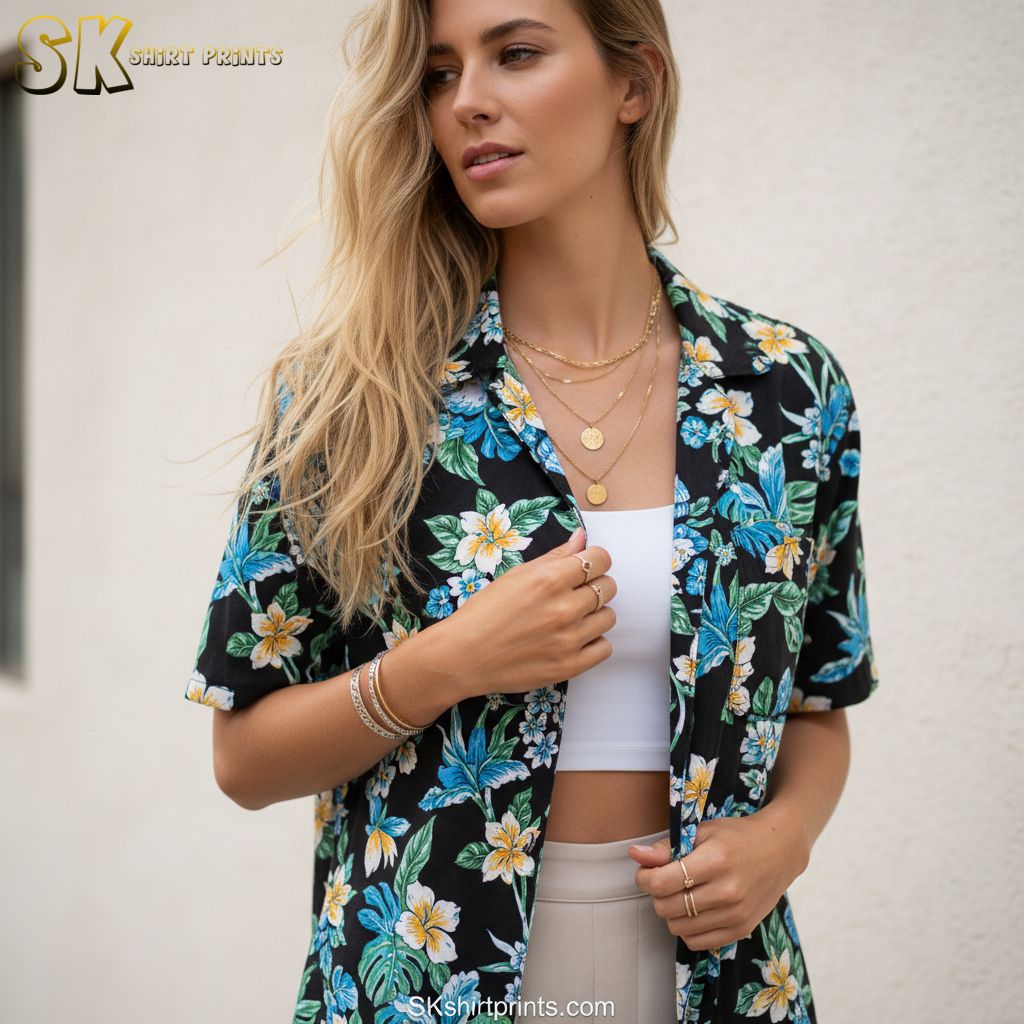 SK SHIRT PRINTS

SKshirtprints.com