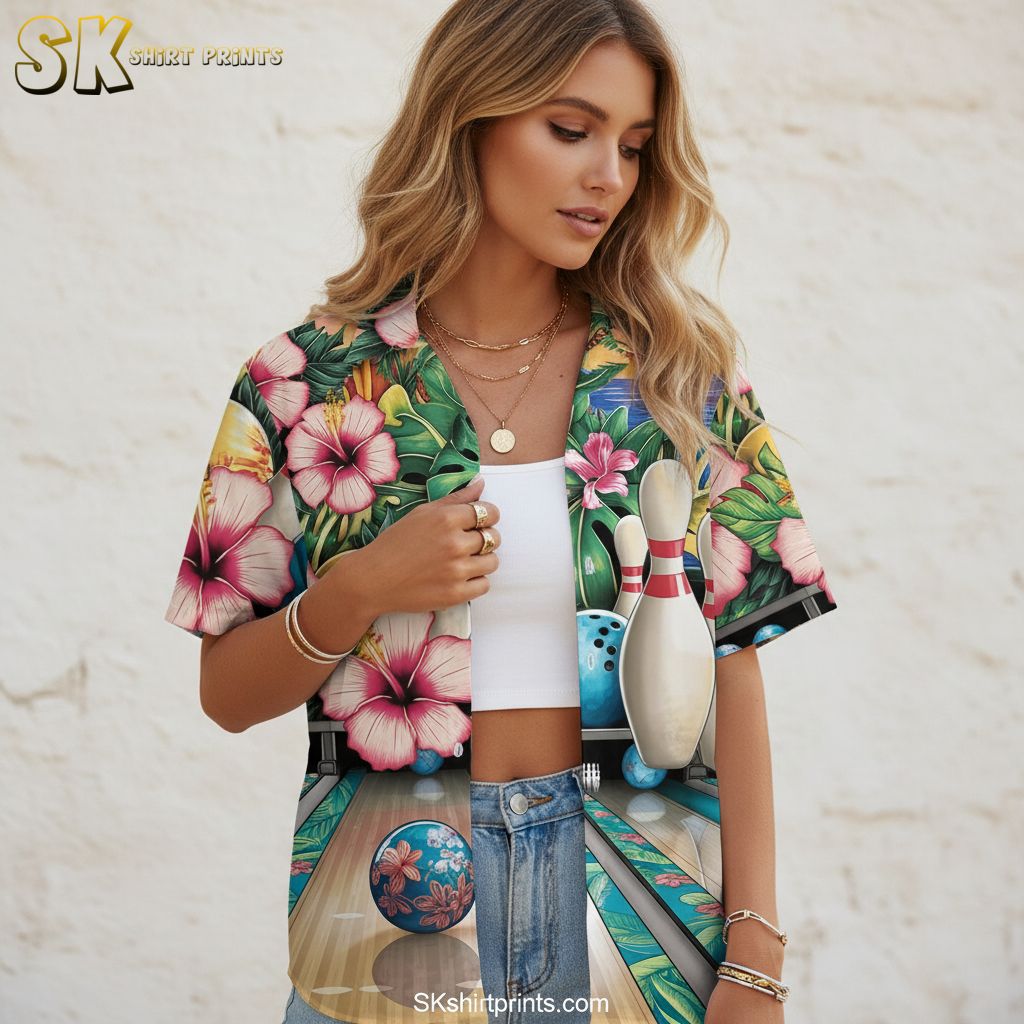 SK SHIRT PRINTS

SKshirtprints.com