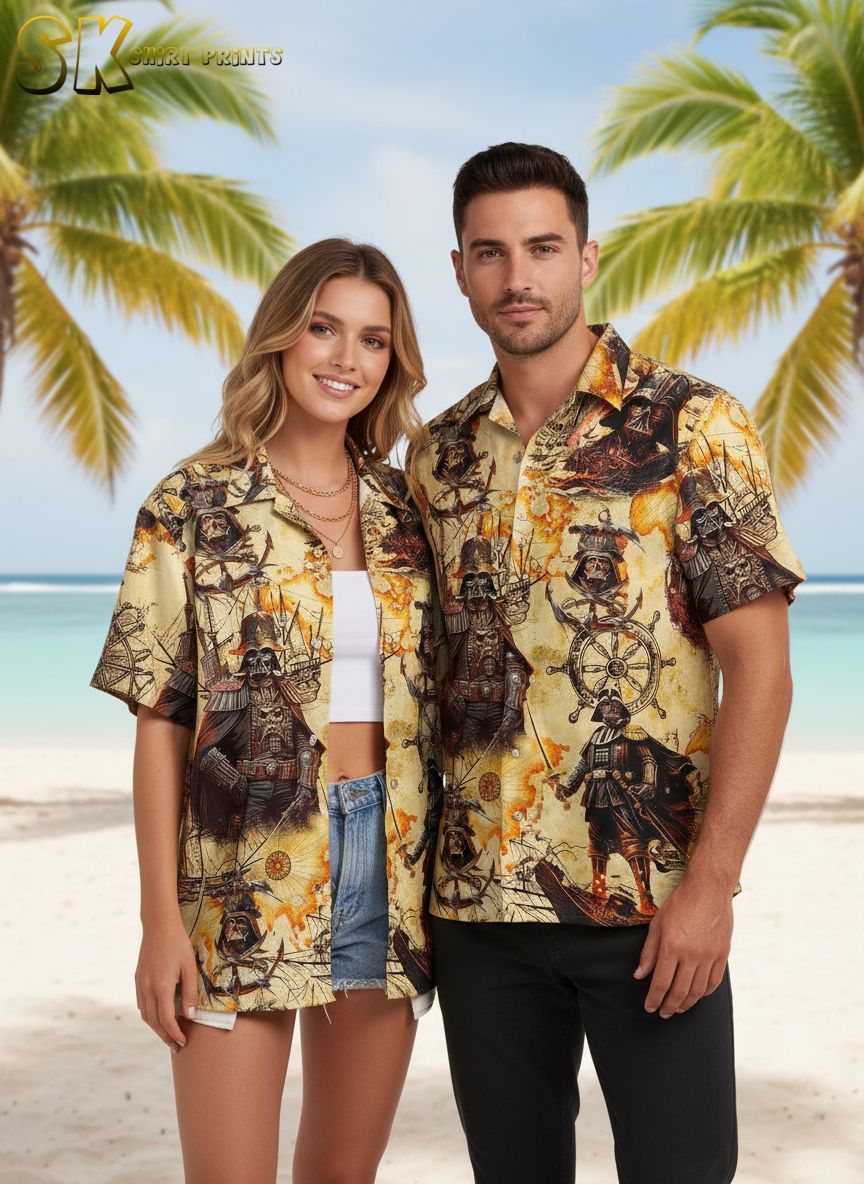 SK SHIRT PRINTS