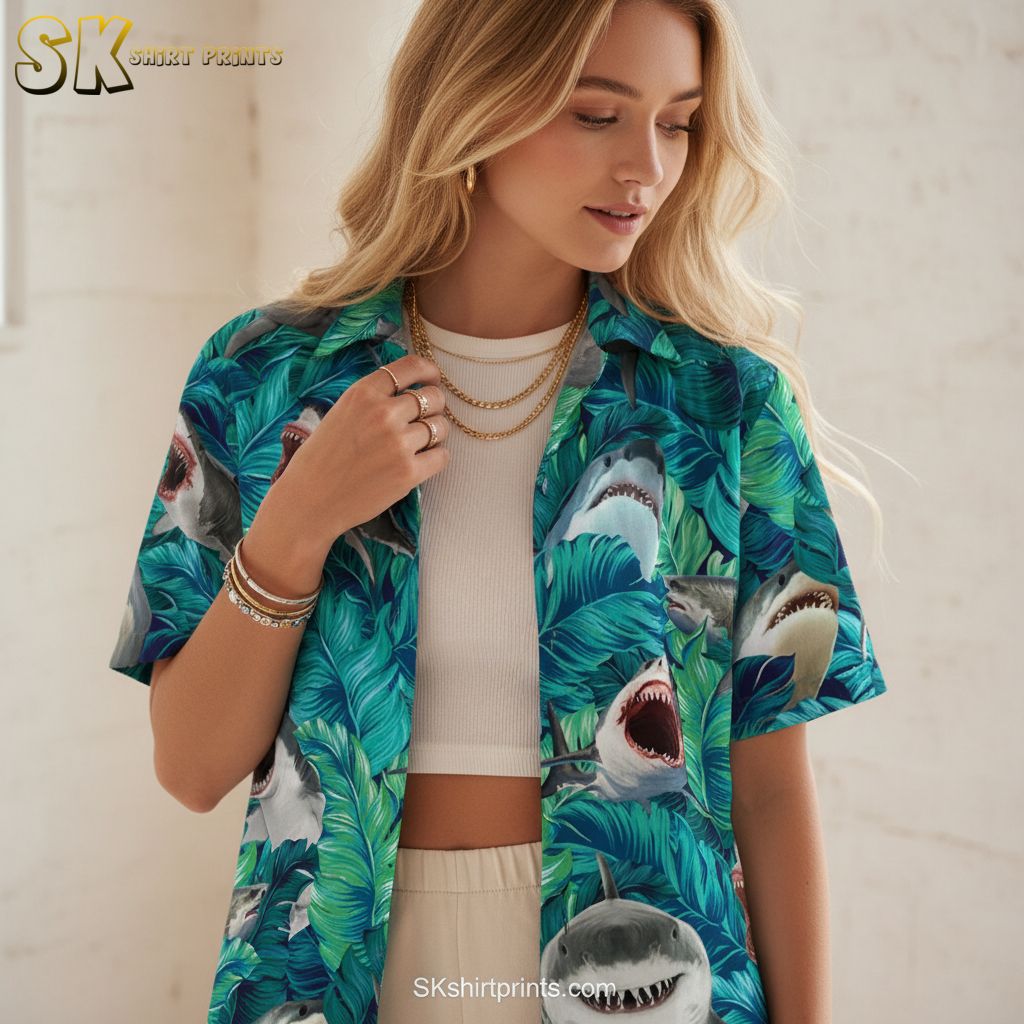 SK SHIRT PRINTS

SKshirtprints.com