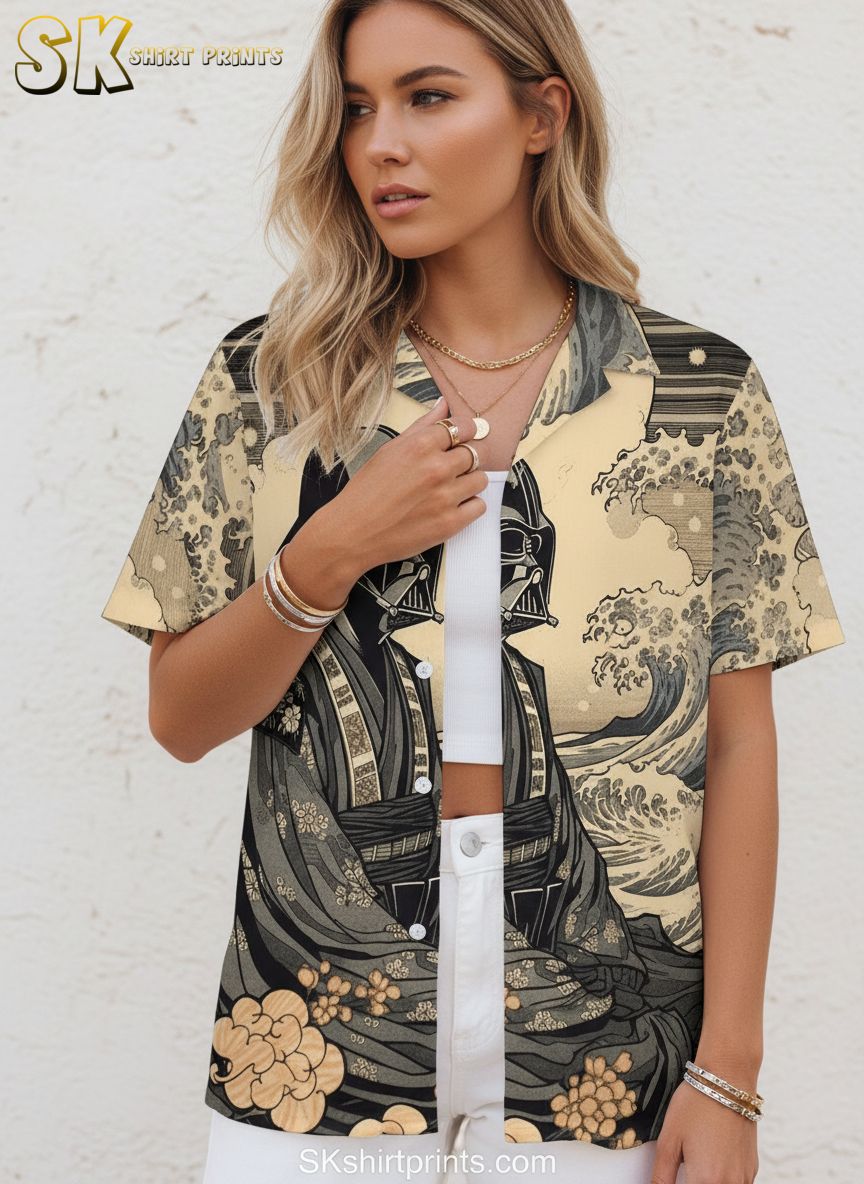 SK SHIRT PRINTS

SKshirtprints.com