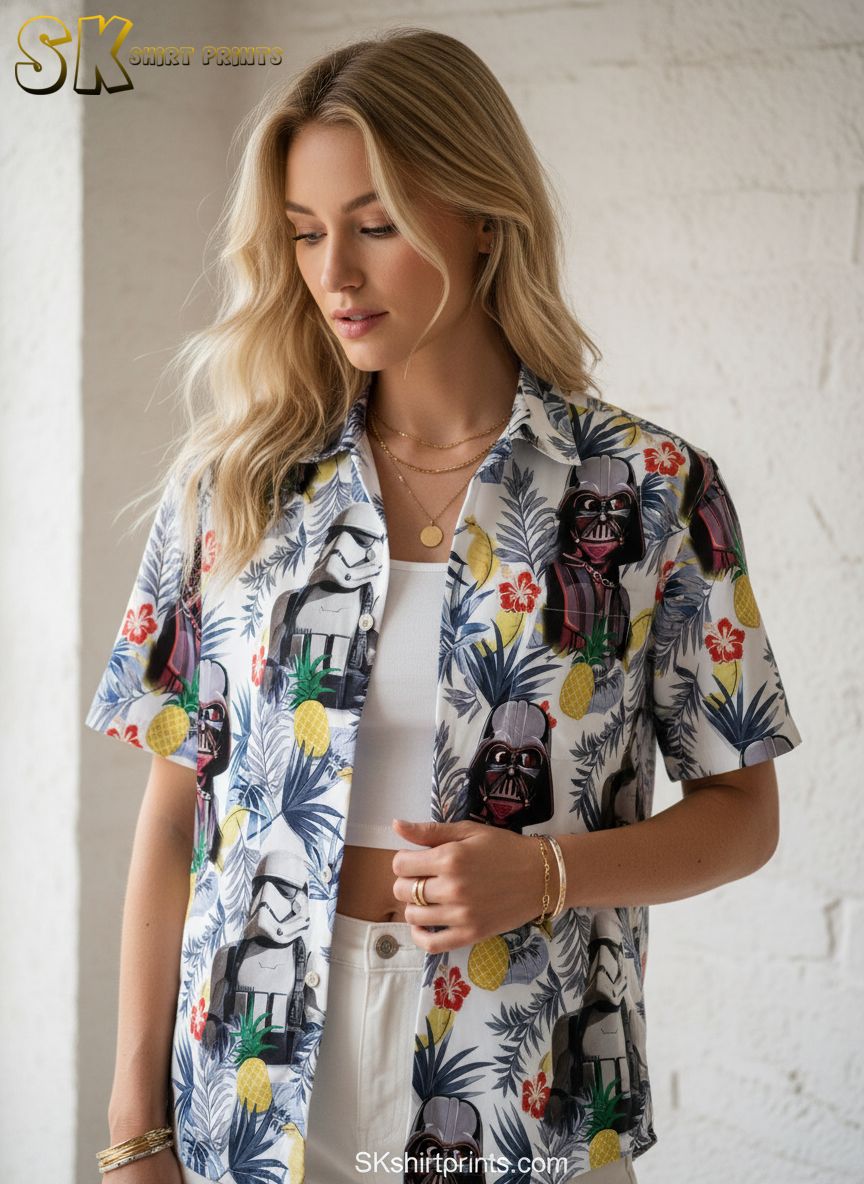 SK SHIRT PRINTS

SKshirtprints.com