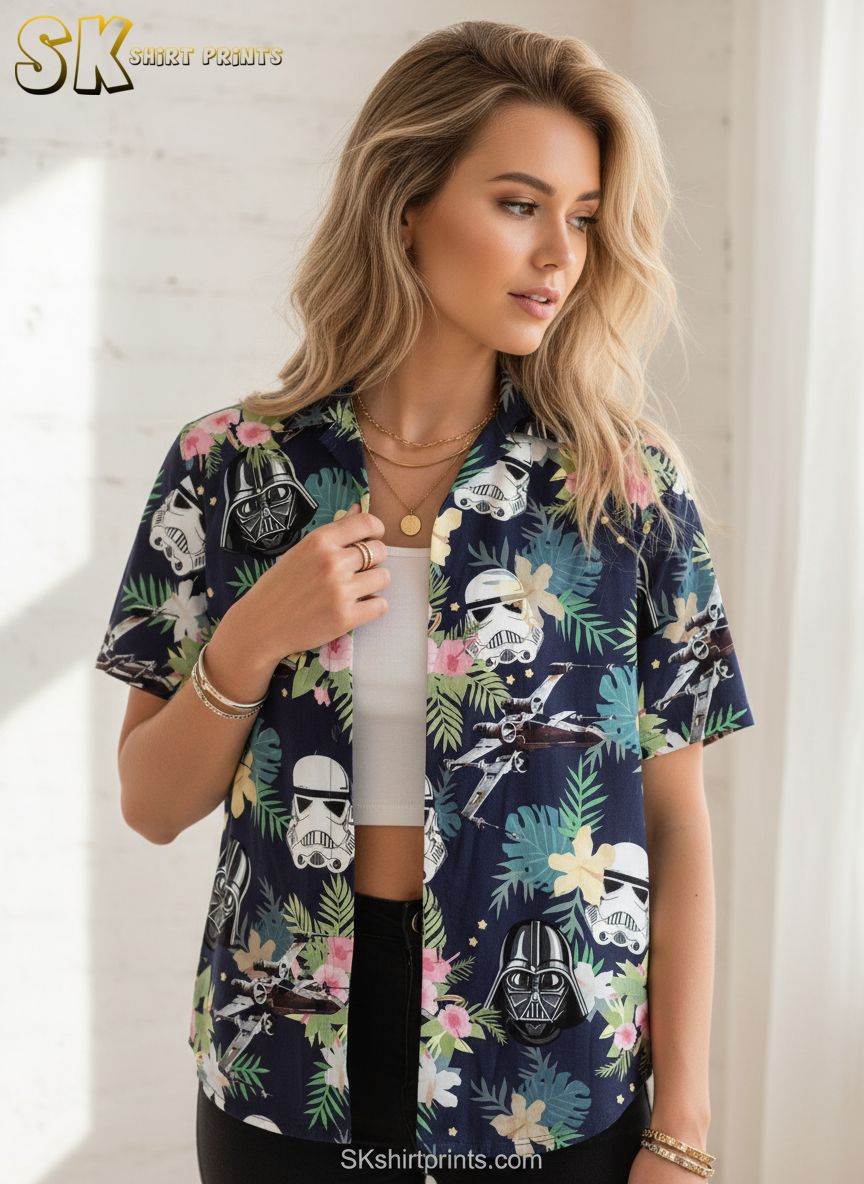 SK SHIRT PRINTS

SKshirtprints.com