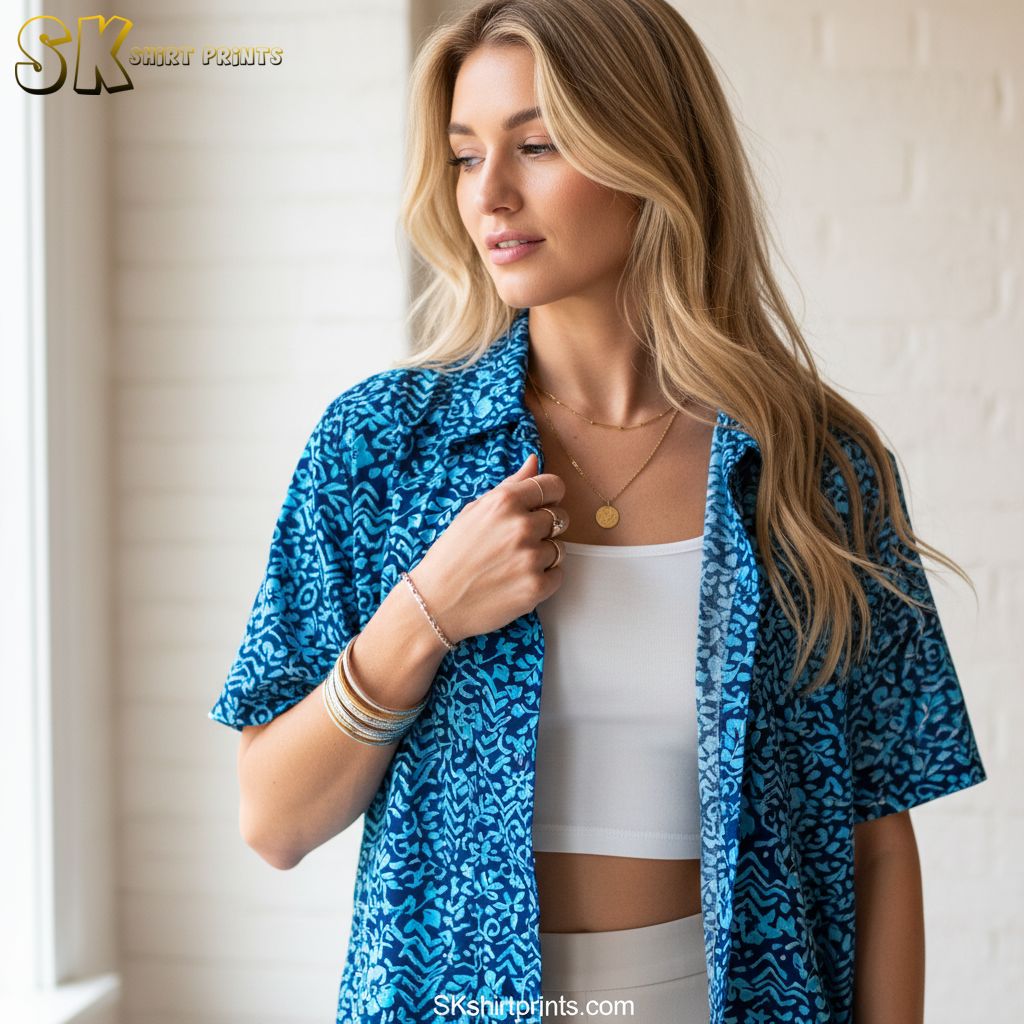 SK SHIRT PRINTS

SKshirtprints.com