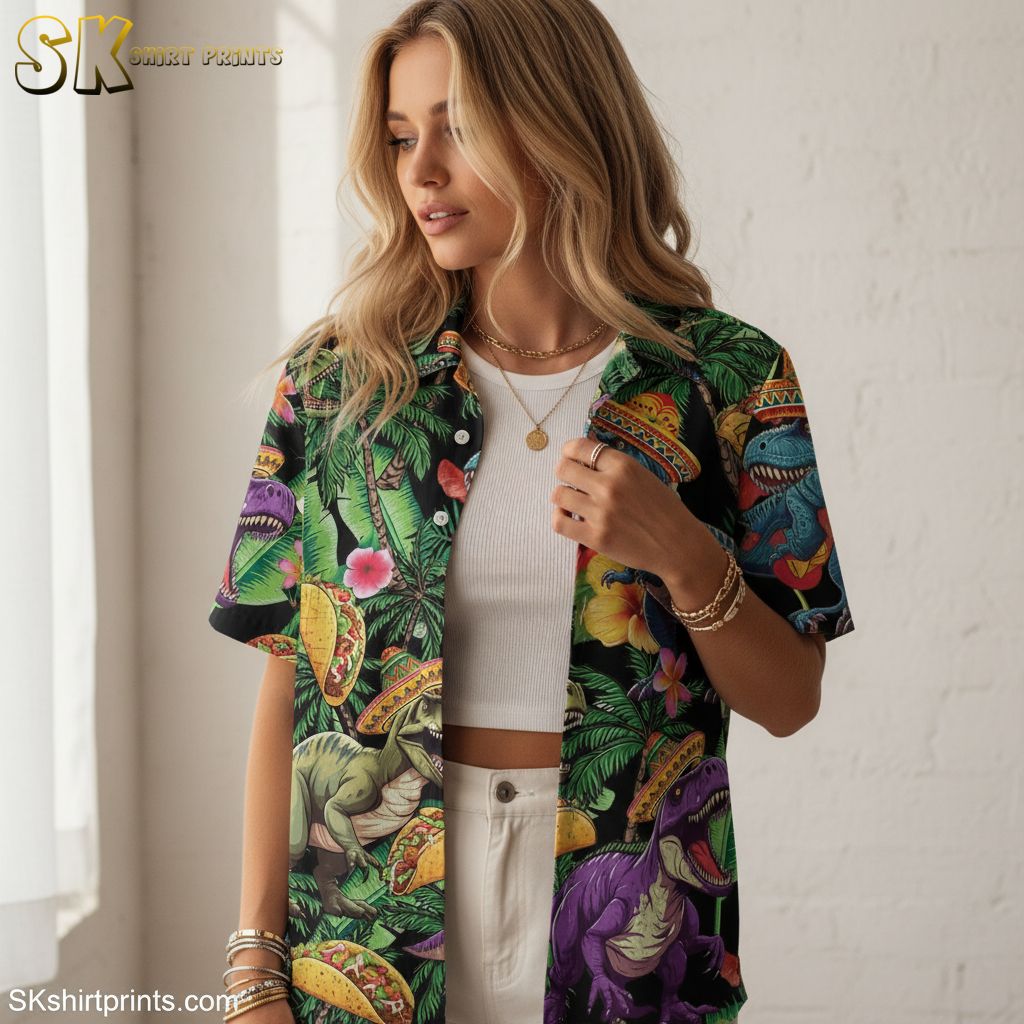 SK SHIRT PRINTS

SKshirtprints.com