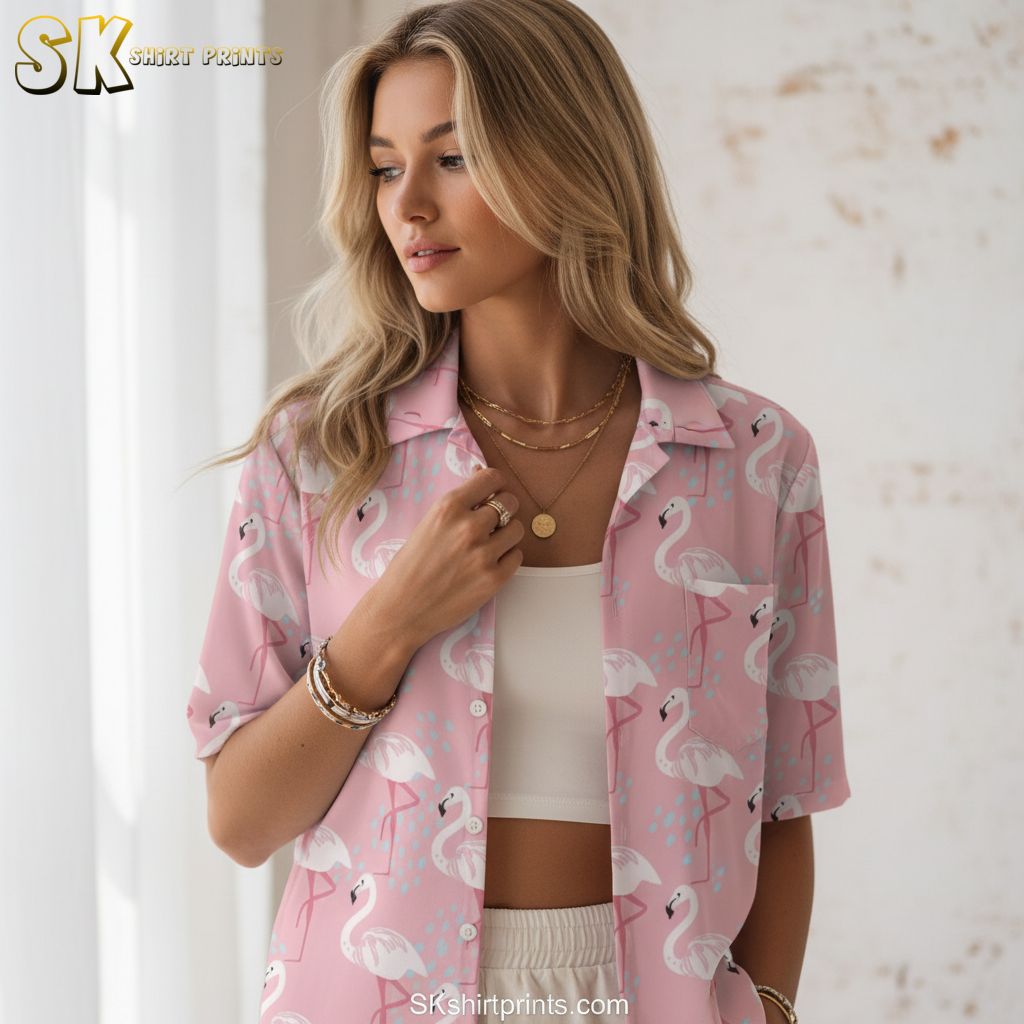 SK SHIRT PRINTS

SKshirtprints.com