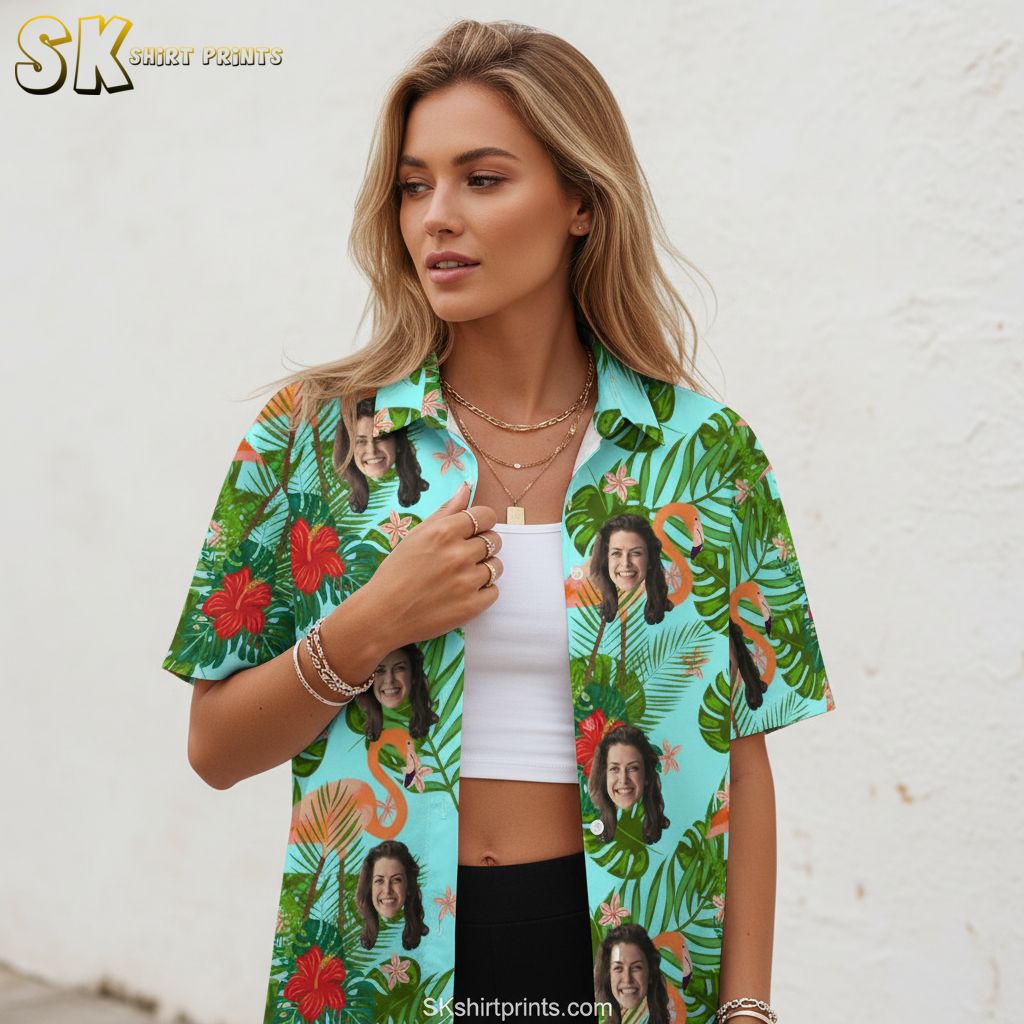 SK SHIRT PRINTS

SKshirtprints.com