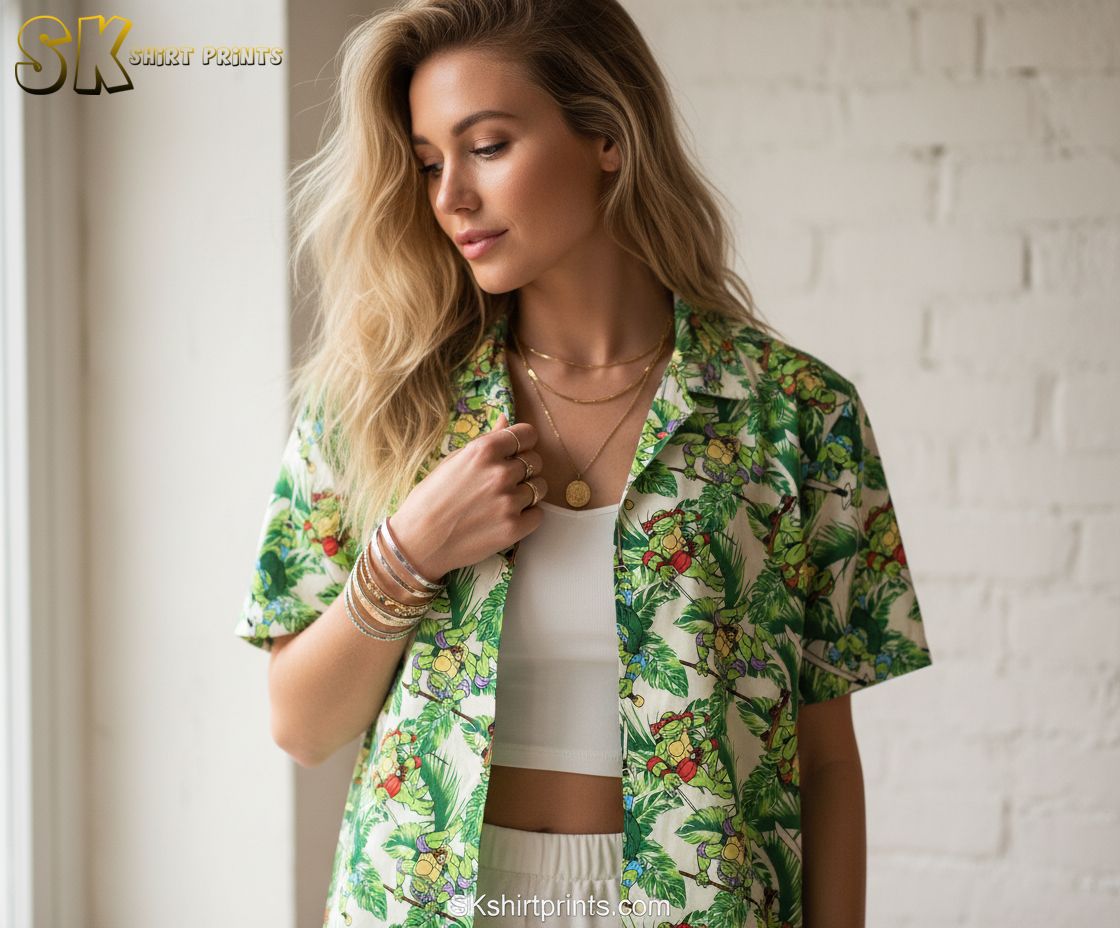 SK SHIRT PRINTS

SKshirtprints.com