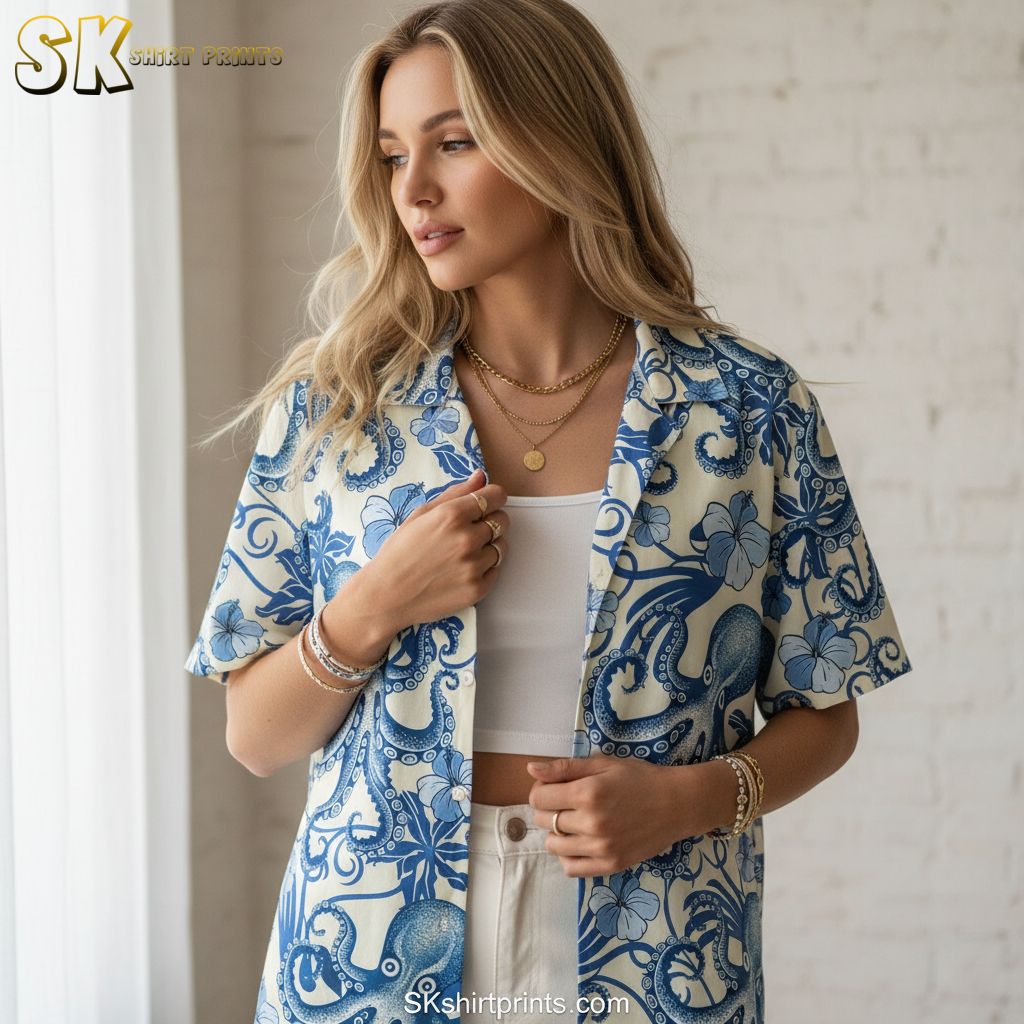 SK SHIRT PRINTS

SKshirtprints.com