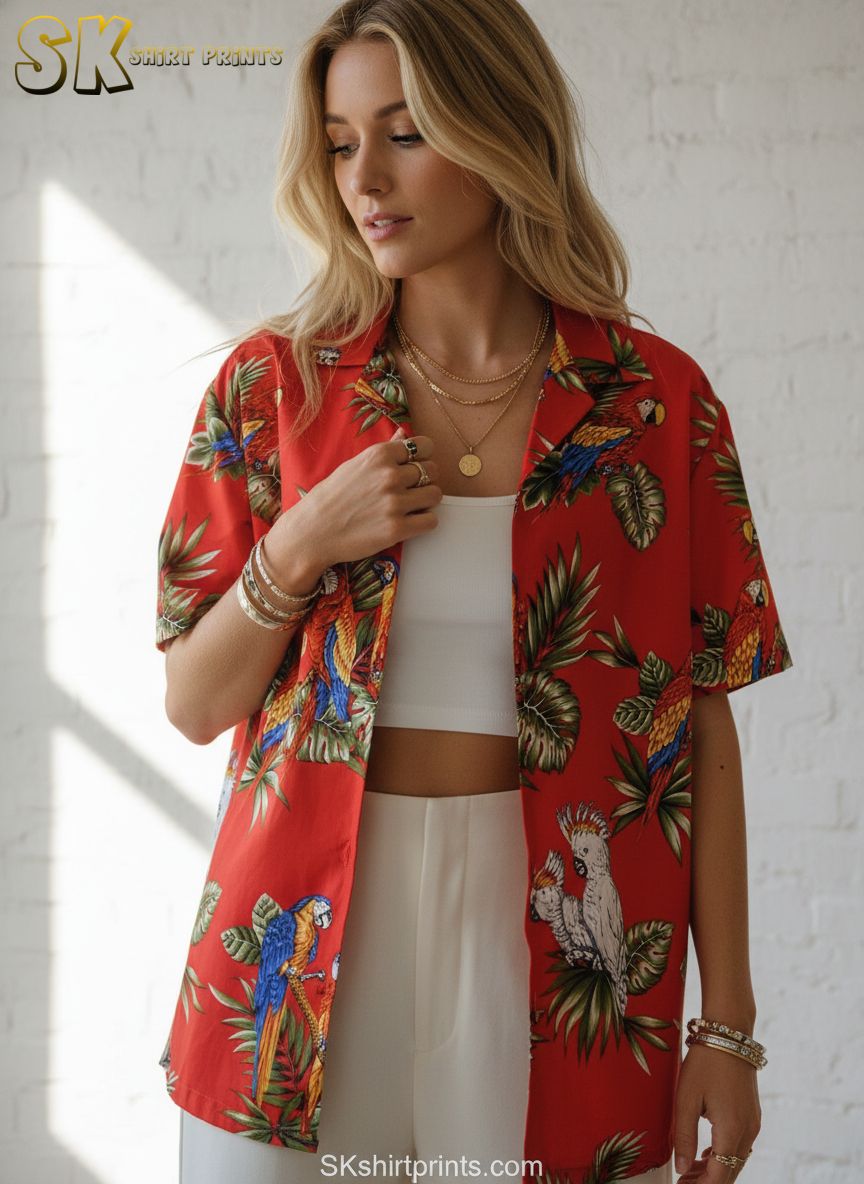 SK SHIRT PRINTS

SKshirtprints.com