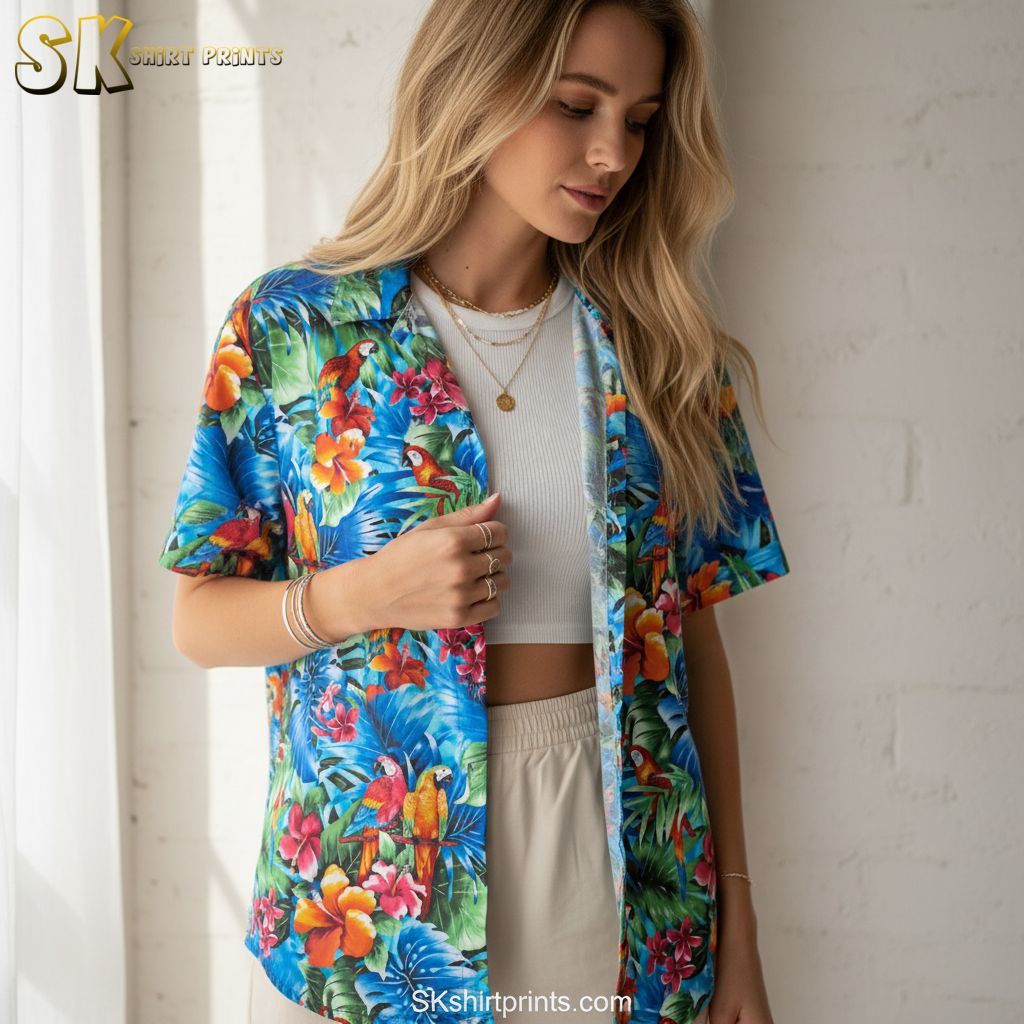 SK SHIRT PRINTS

SKshirtprints.com