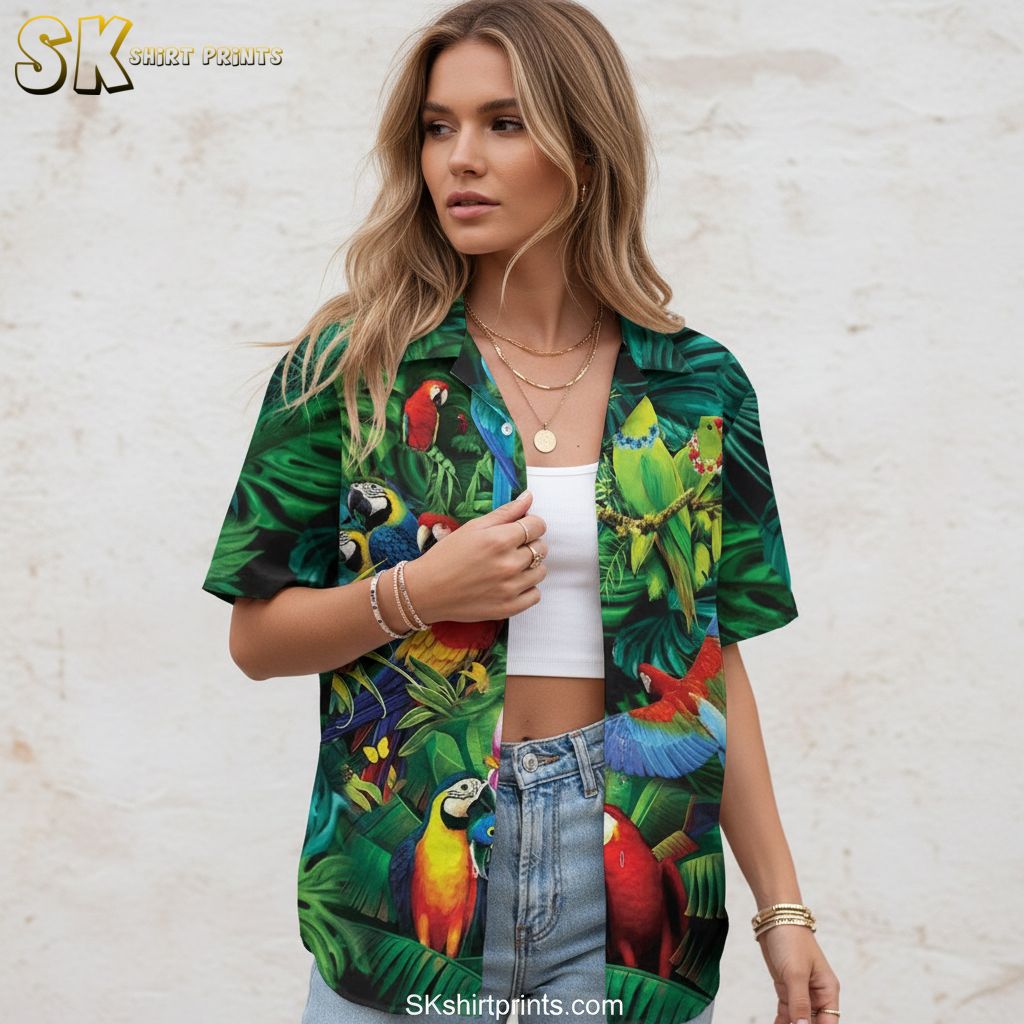 SK SHIRT PRINTS

SKshirtprints.com