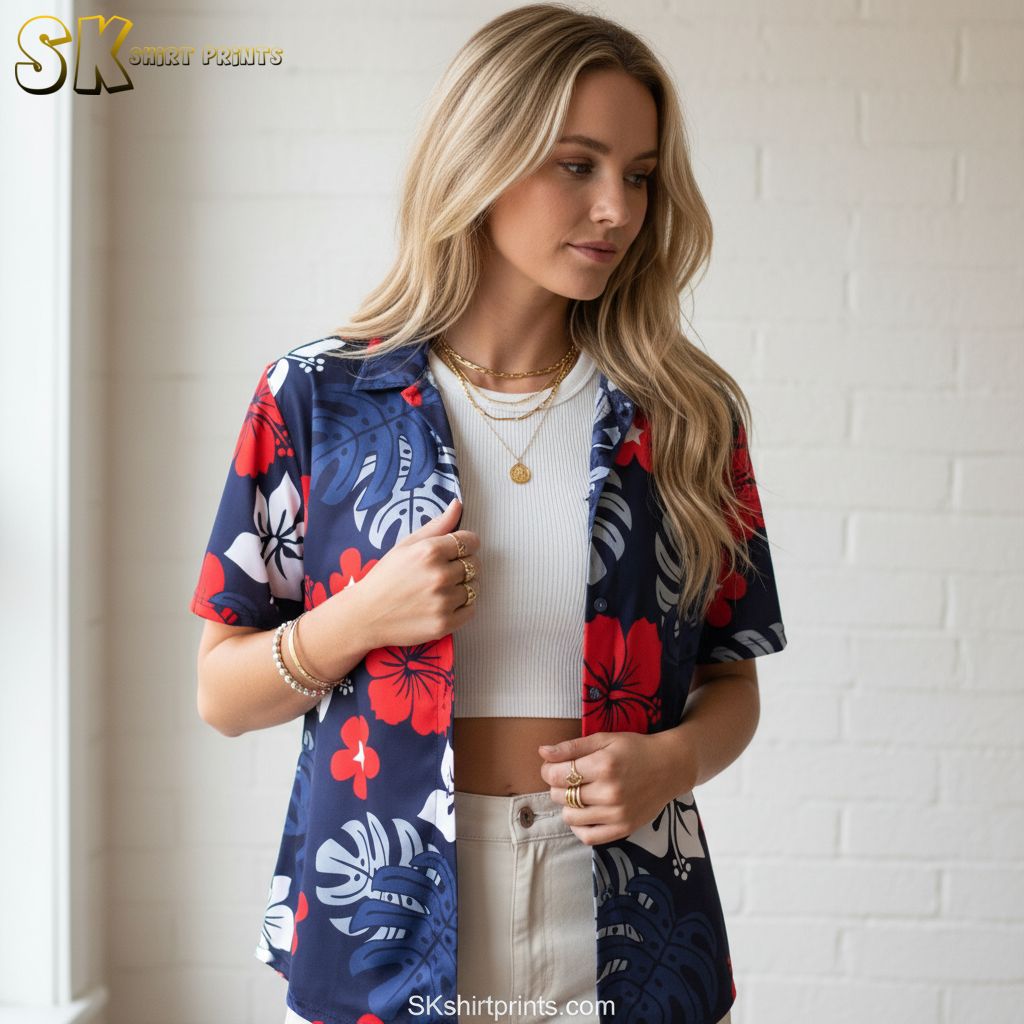 SK SHIRT PRINTS

SKshirtprints.com