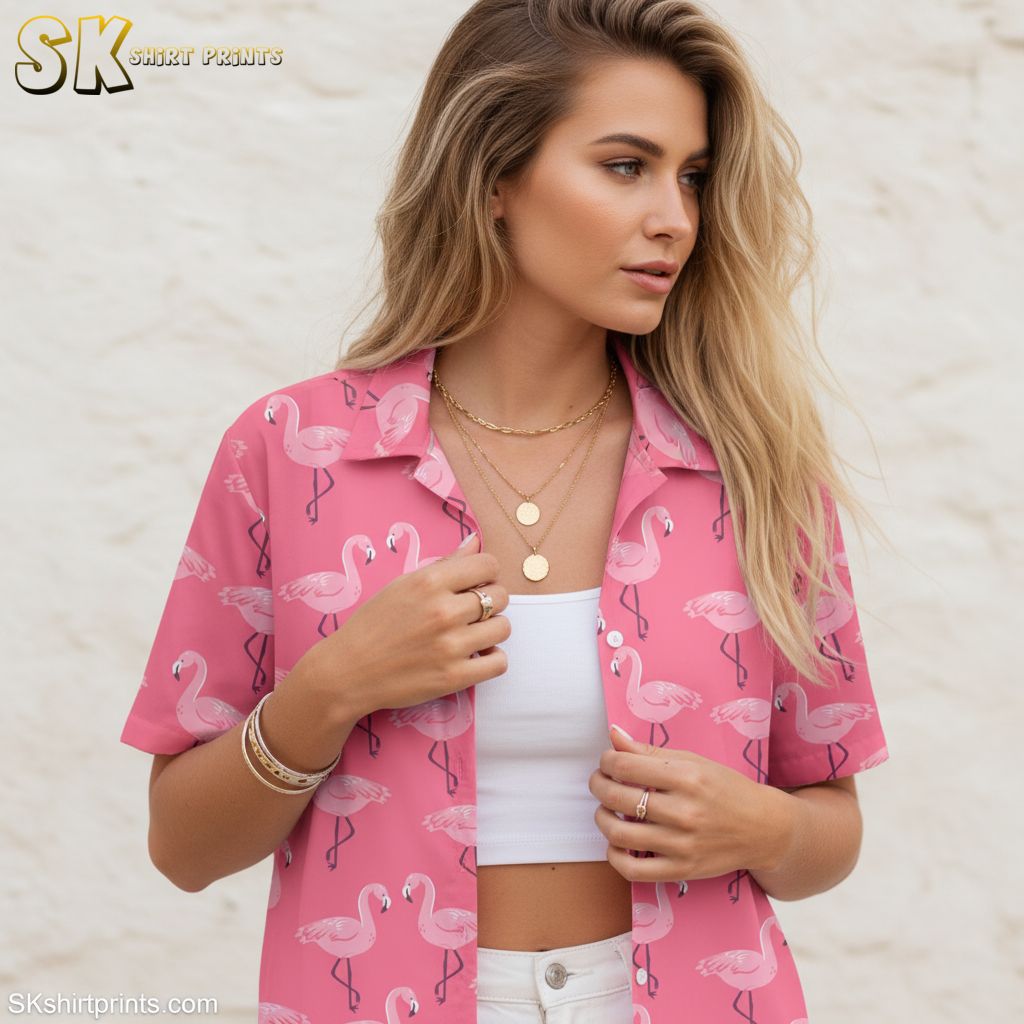 SK SHIRT PRINTS

SKshirtprints.com