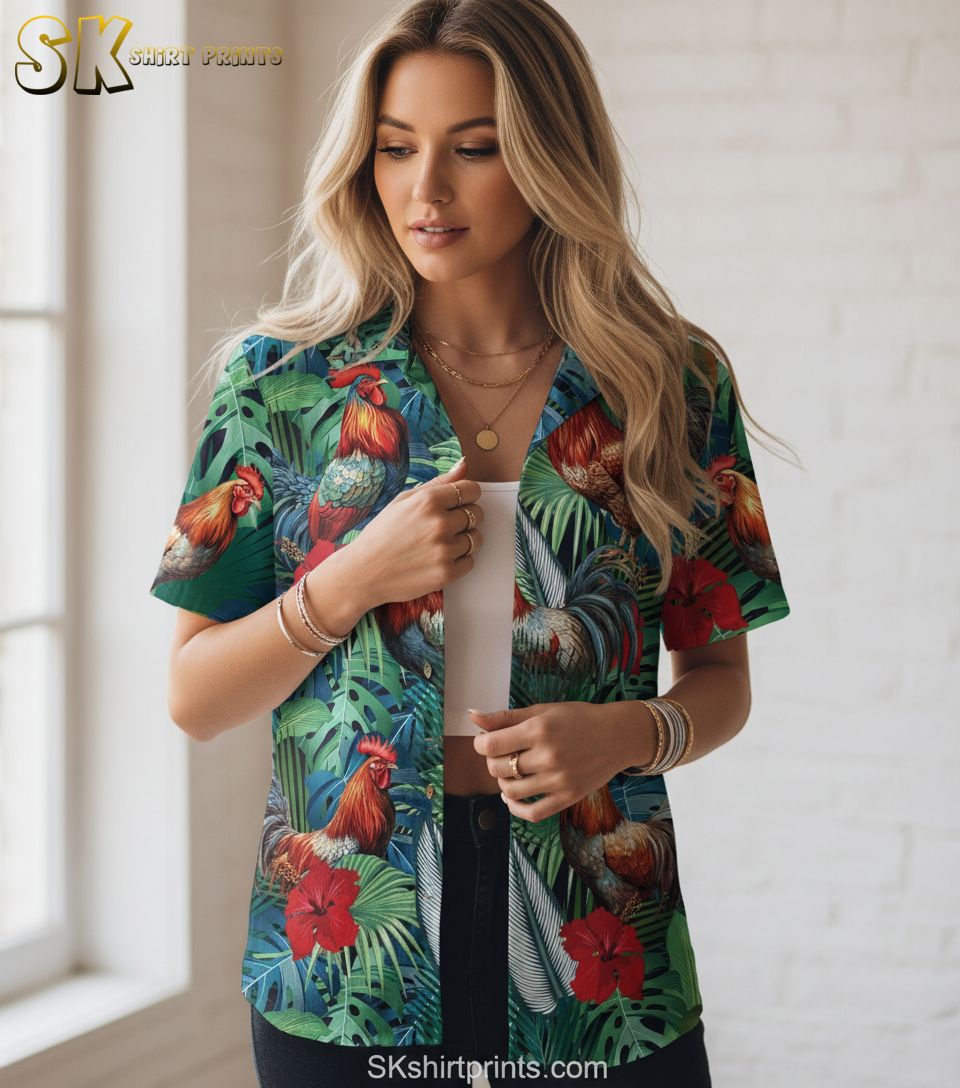 SK SHIRT PRINTS

SKshirtprints.com