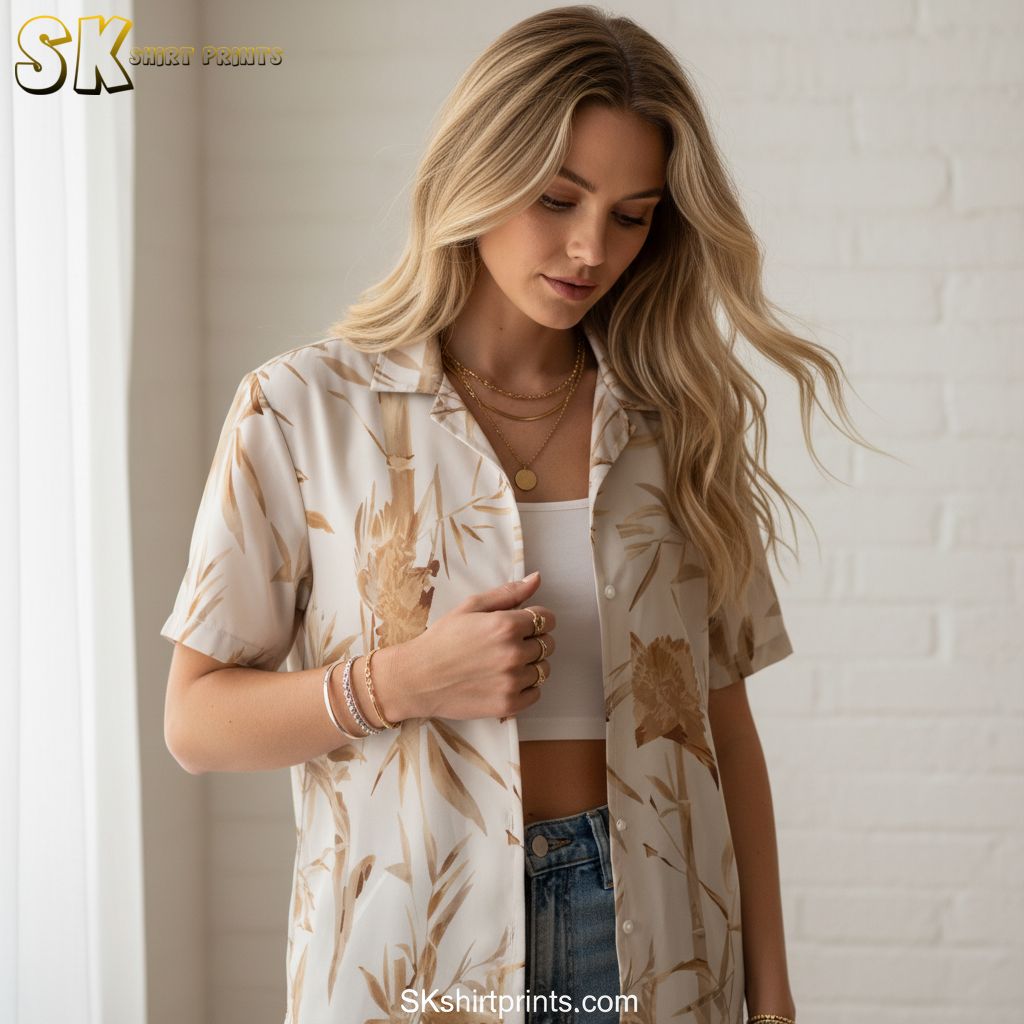 SK SHIRT PRINTS

SKshirtprints.com