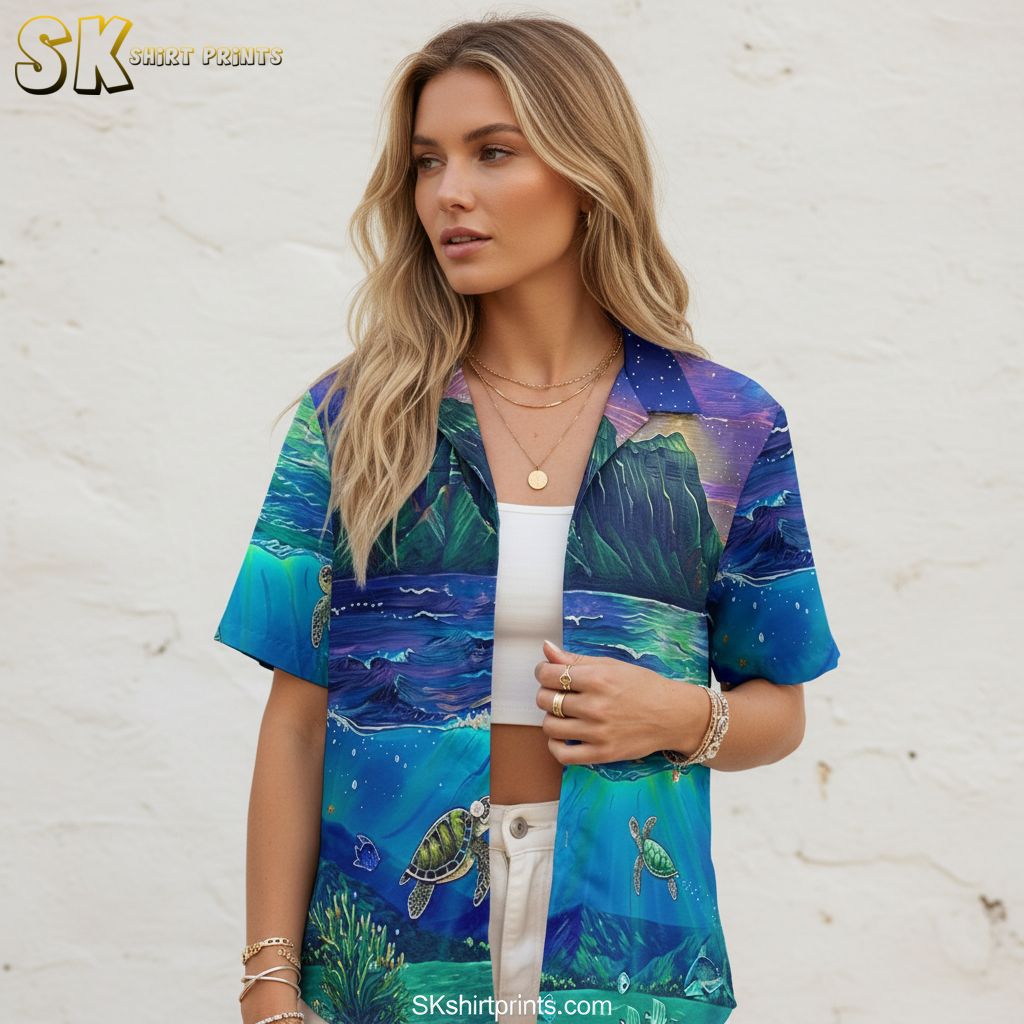 SK SHIRT PRINTS

SKshirtprints.com