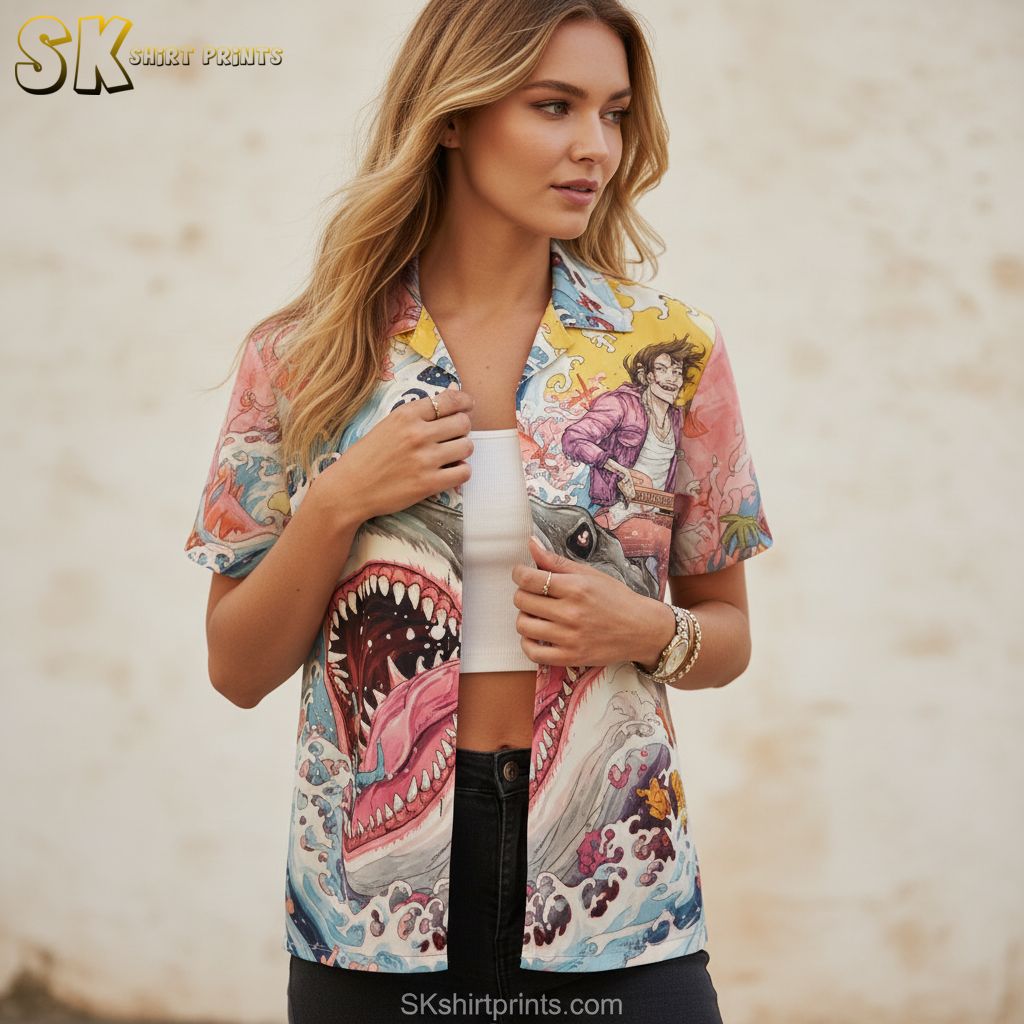 SK SHIRT PRINTS

SKshirtprints.com