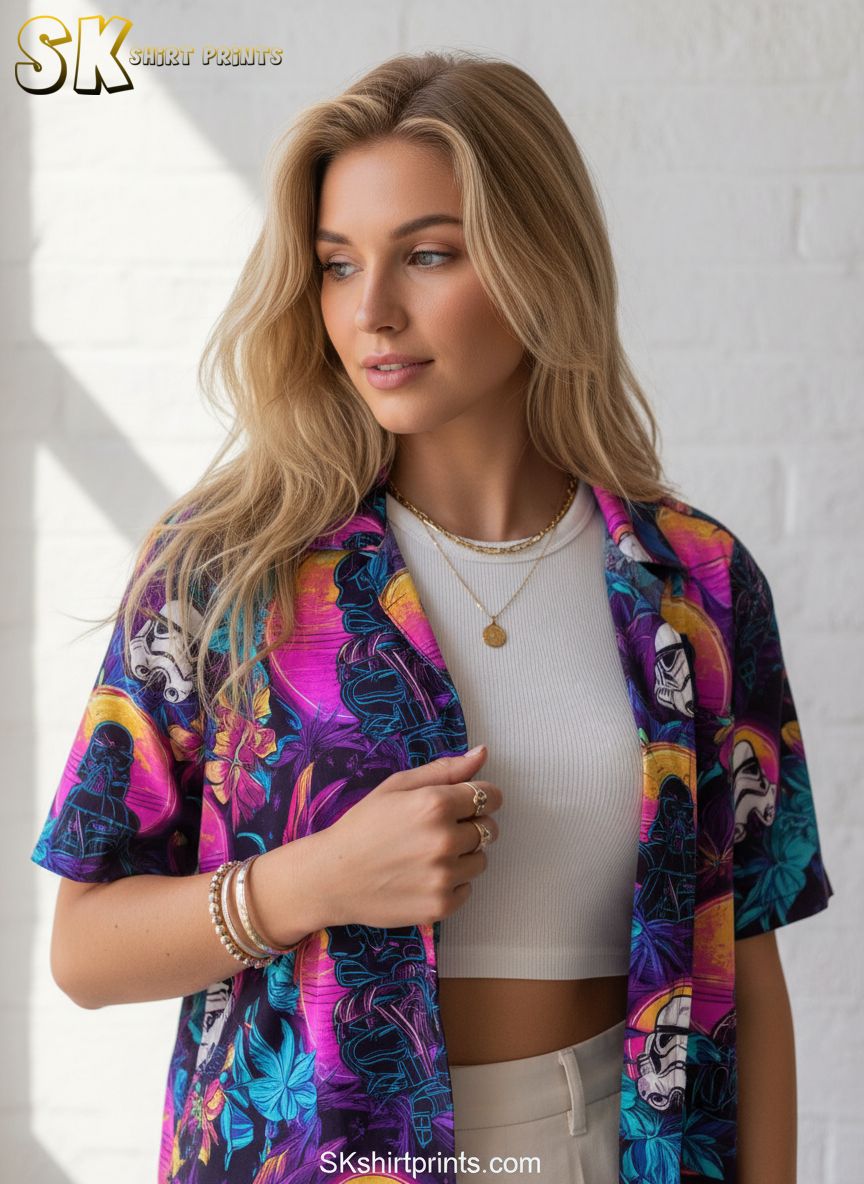 SK SHIRT PRINTS

SKshirtprints.com