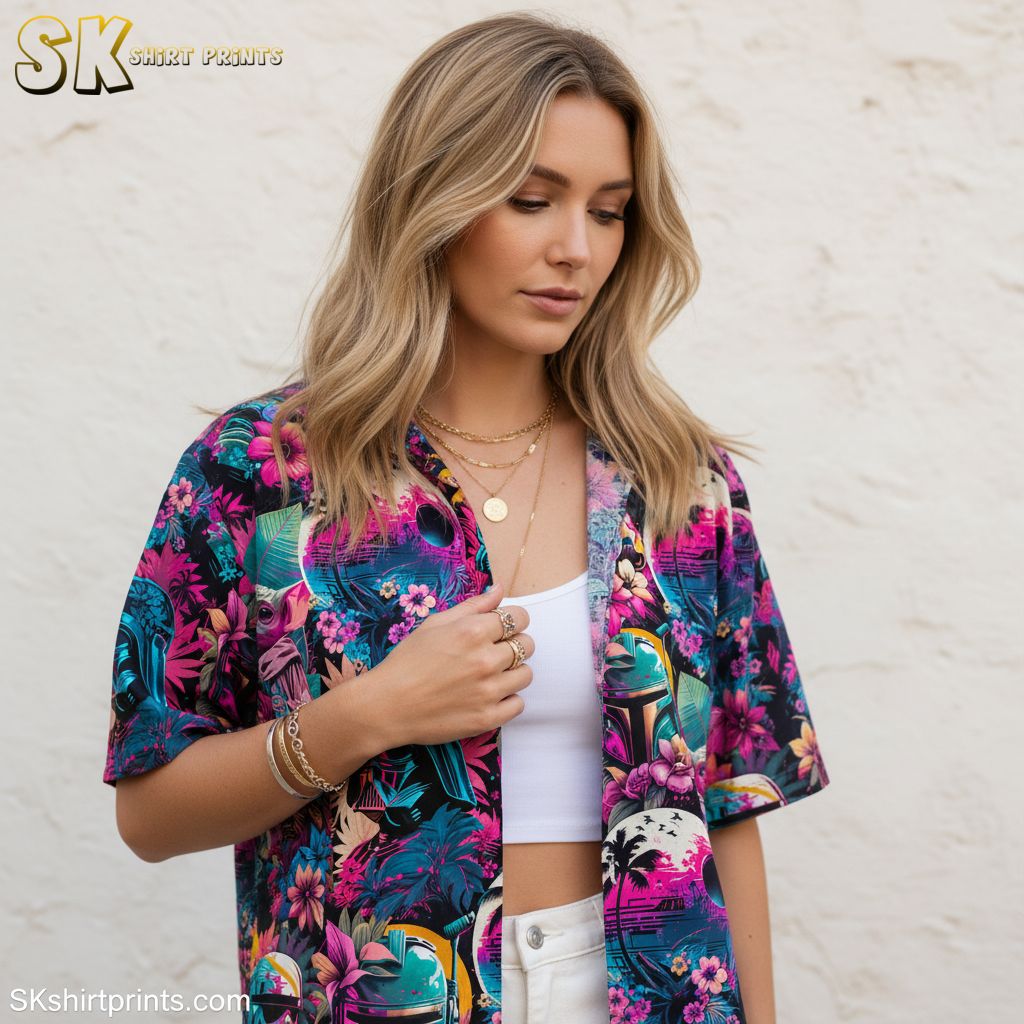 SK SHIRT PRINTS

SKshirtprints.com