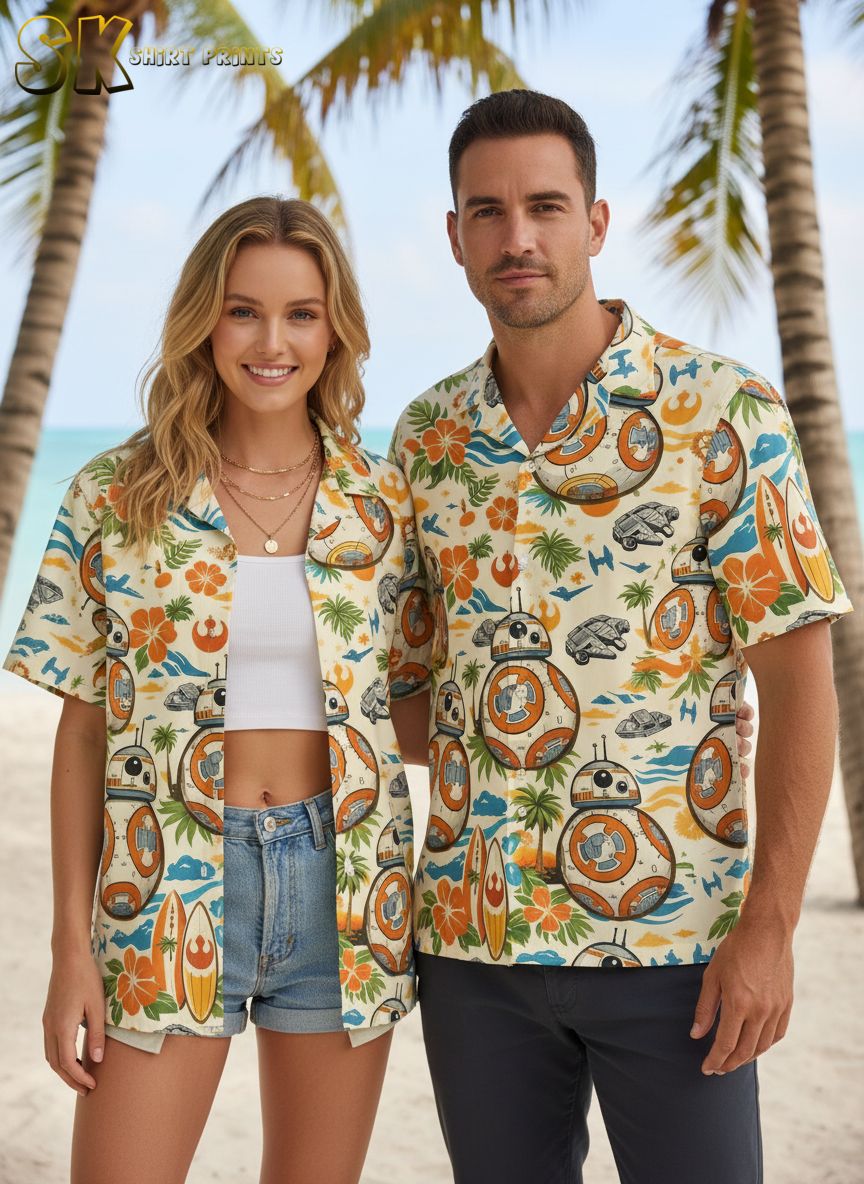 SK SHIRT PRINTS