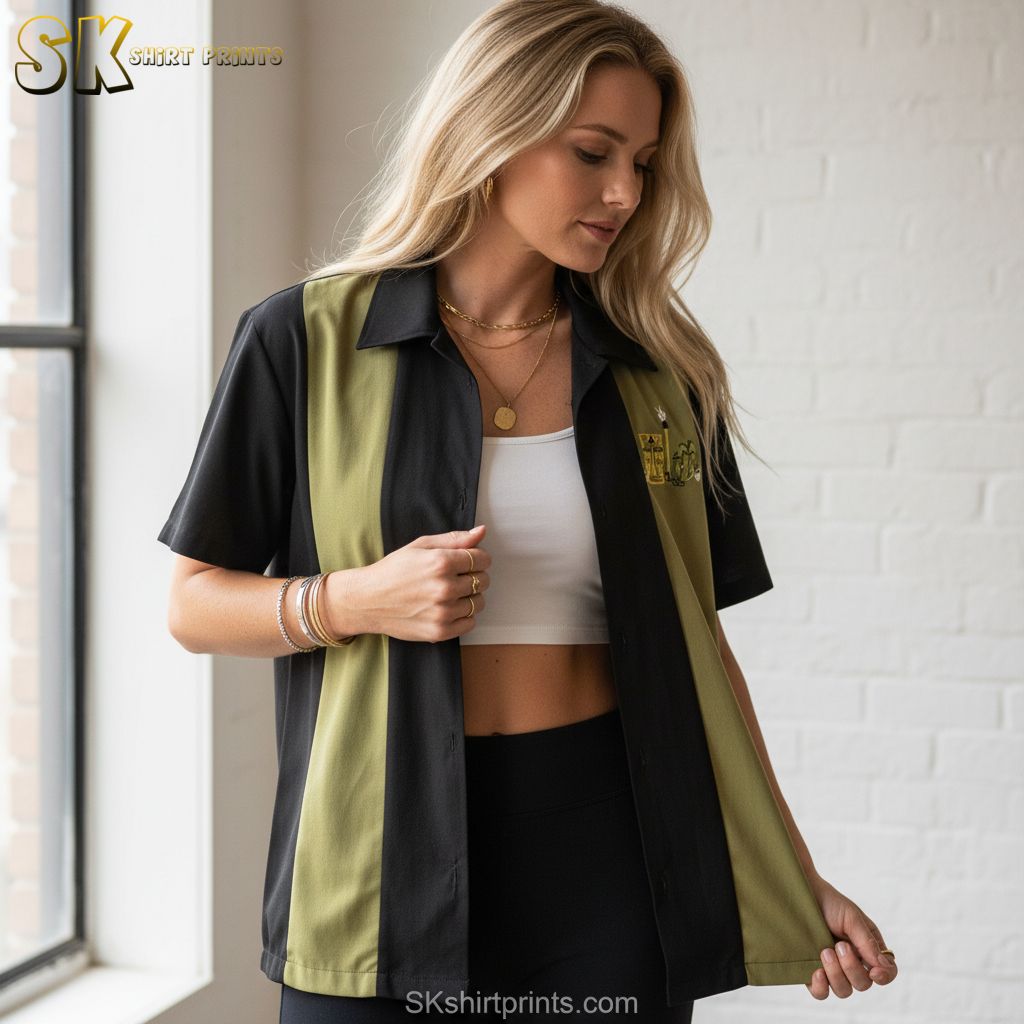 SK SHIRT PRINTS

SKshirtprints.com