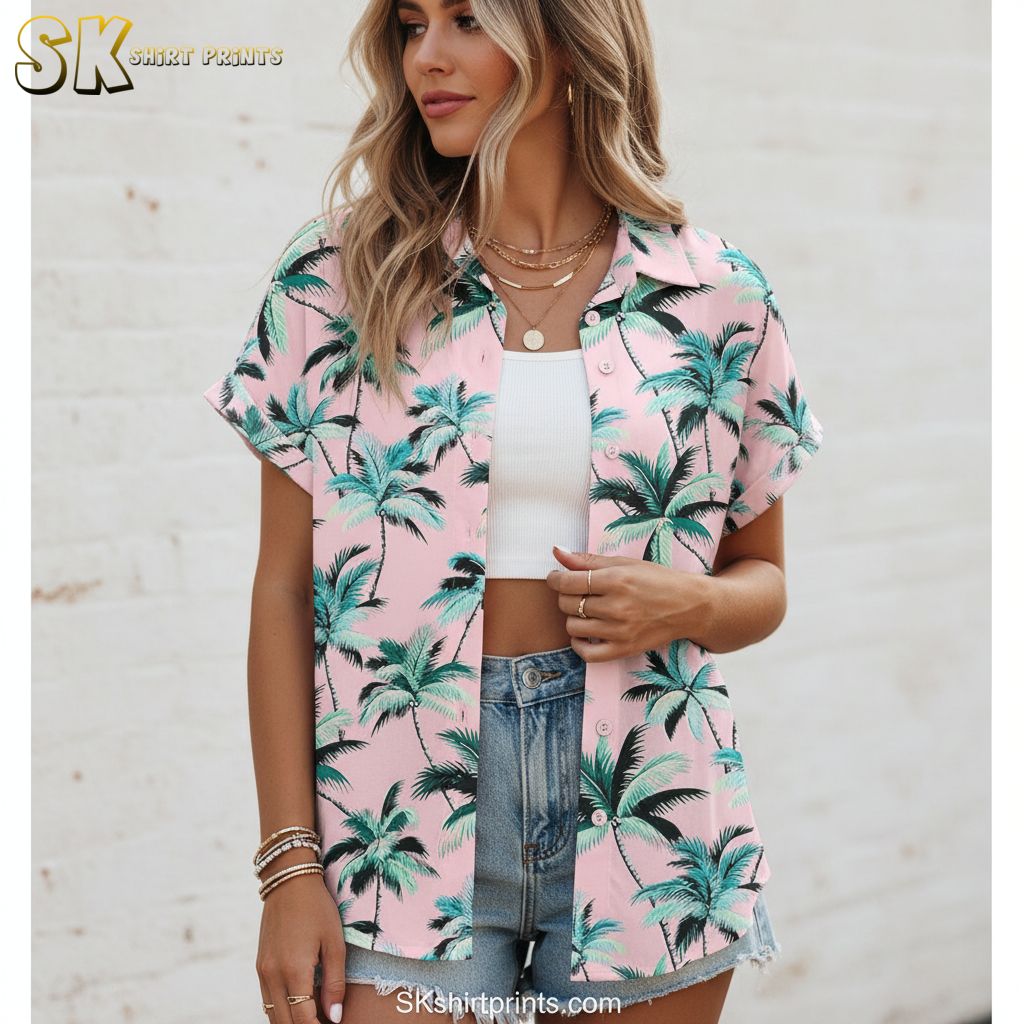 SK SHIRT PRINTS

SKshirtprints.com