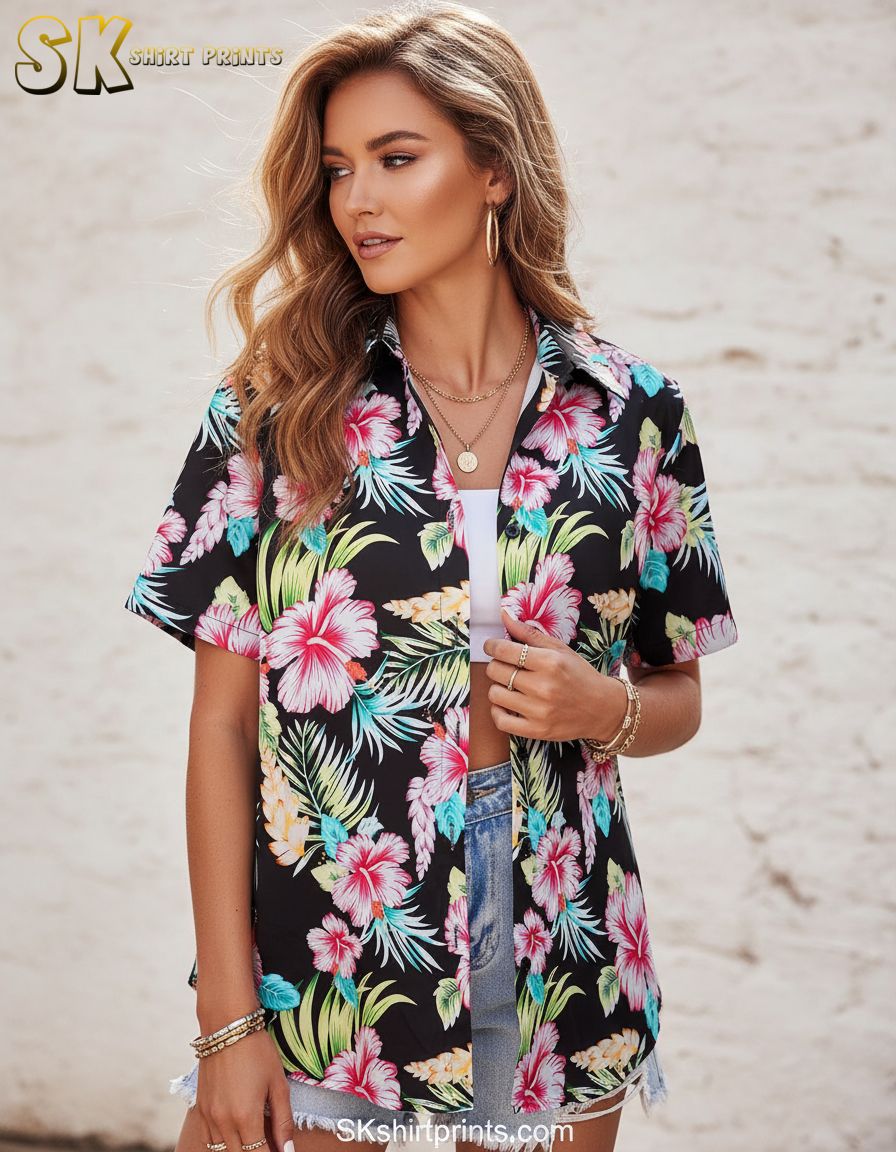 SK SHIRT PRINTS

SKshirtprints.com