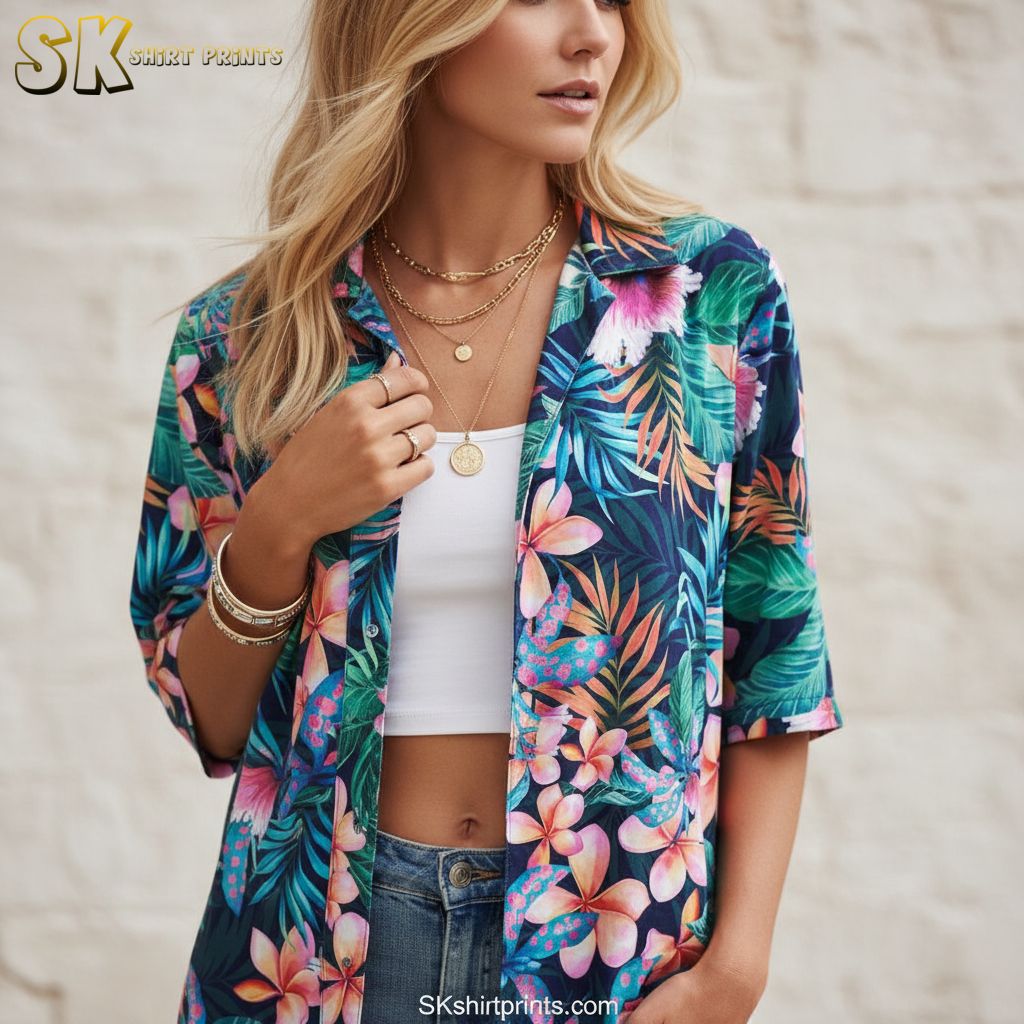 SK SHIRT PRINTS

SKshirtprints.com